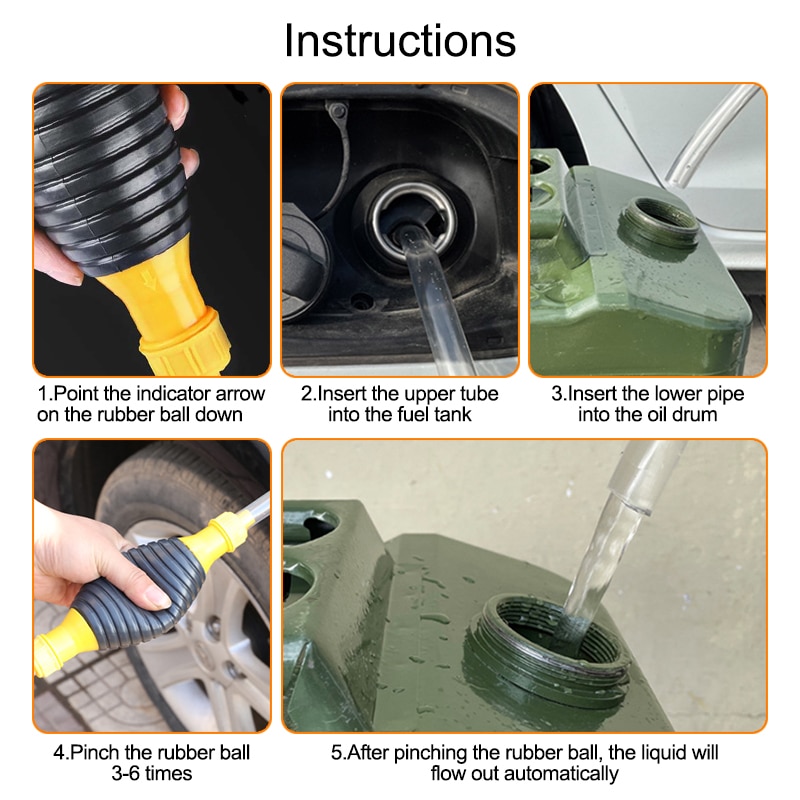 Instructions

1.Point the indicator arrow on the rubber ball down

2.Insert the upper tube into the fuel tank

3.Insert the lower pipe into the oil drum

4.Pinch the rubber ball 3-6 times

5.After pinching the rubber ball, the liquid will flow out automatically