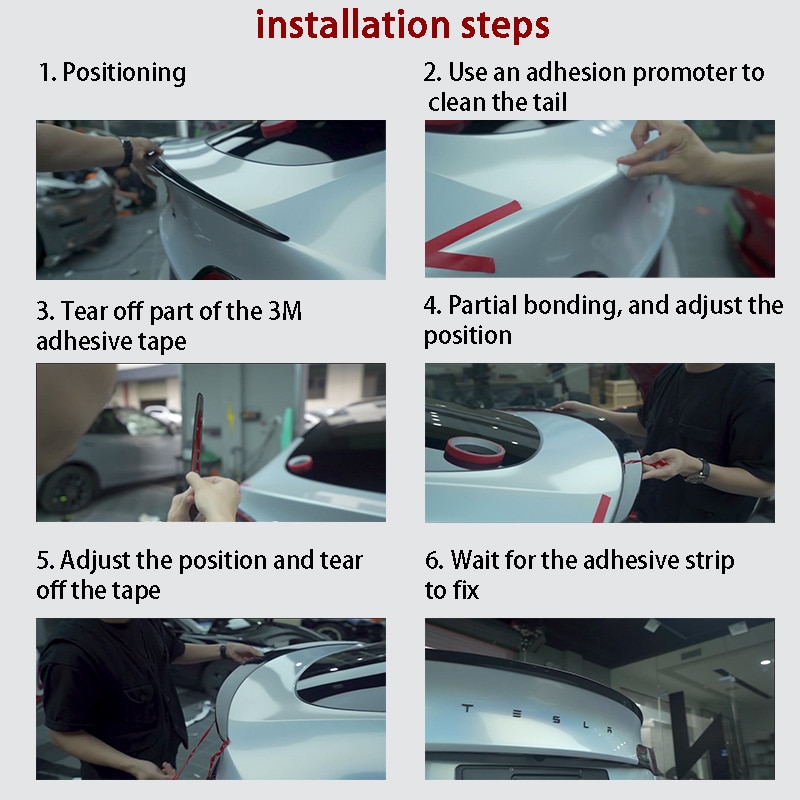 installation steps

1. Positioning

2. Use an adhesion promoter to clean the tail

3. Tear off part of the 3M adhesive tape

4. Partial bonding, and adjust the position

5. Adjust the position and tear off the tape

6. Wait for the adhesive strip to fix

TESLA