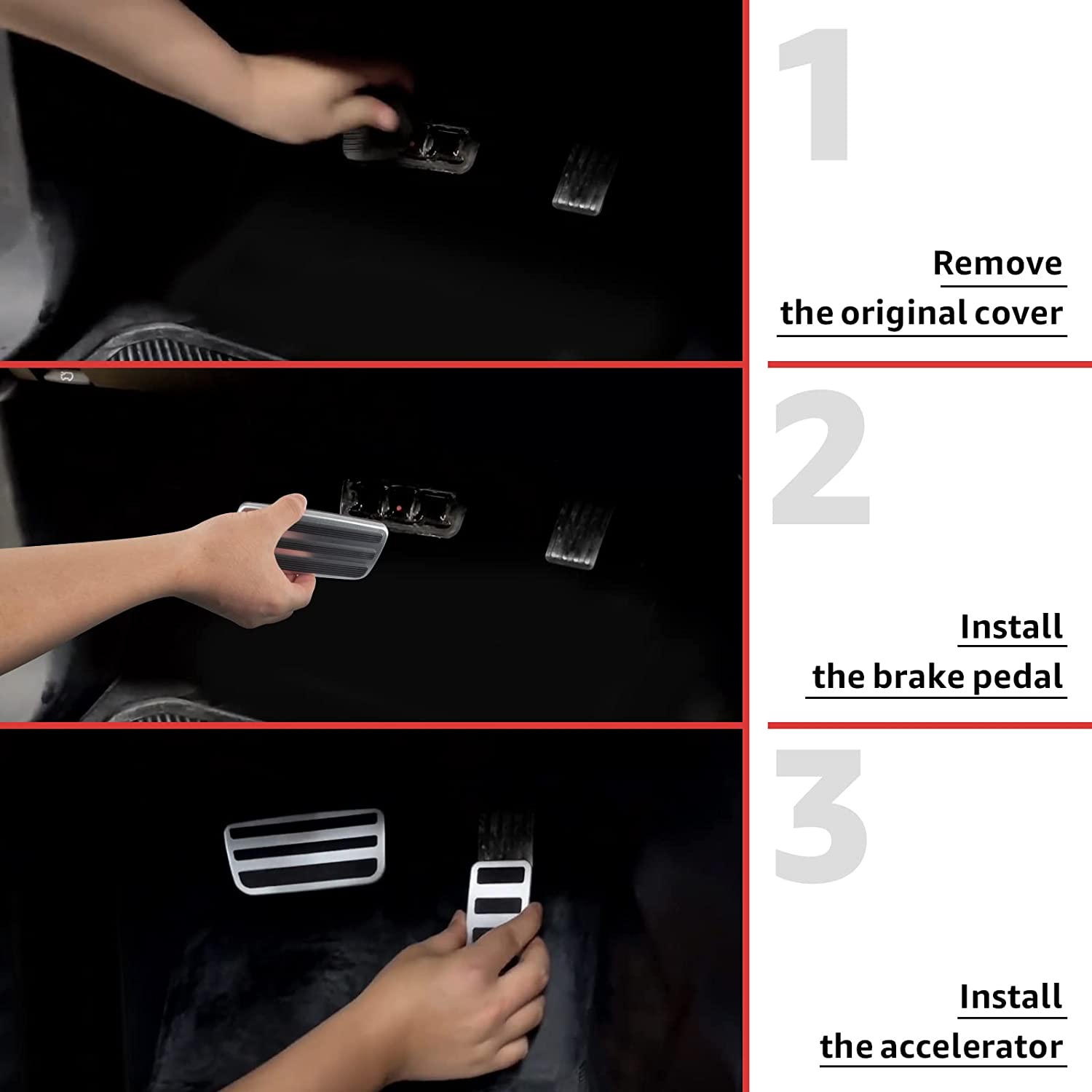 1

Remove
the original cover

2

Install
the brake pedal

3

Install
the accelerator