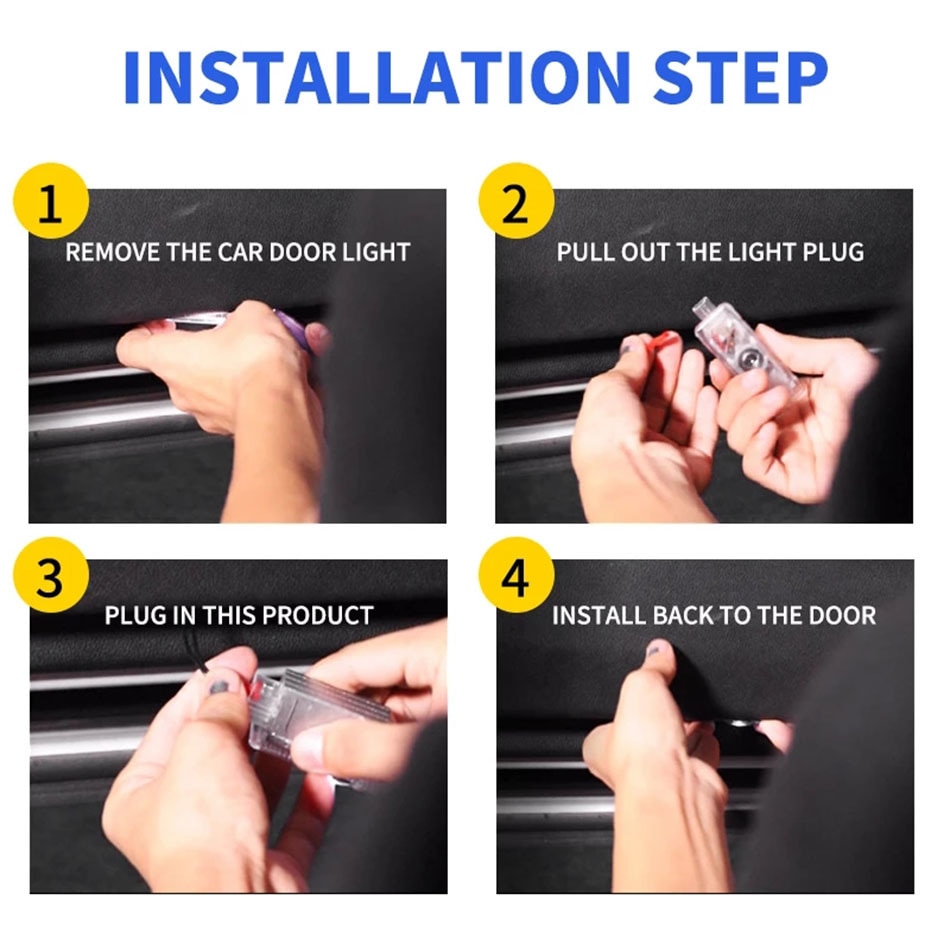 INSTALLATION STEP

1
REMOVE THE CAR DOOR LIGHT

2
PULL OUT THE LIGHT PLUG

3
PLUG IN THIS PRODUCT

4
INSTALL BACK TO THE DOOR