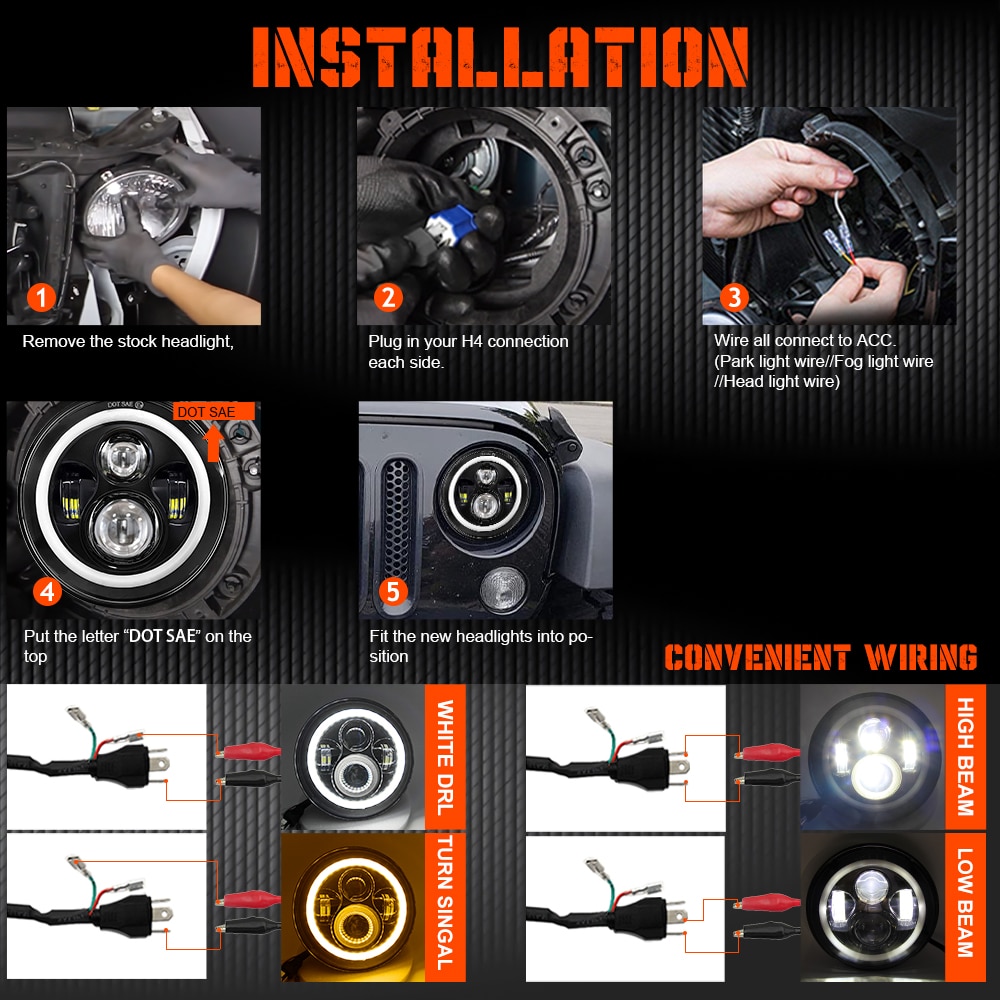 INSTALLATION

1
Remove the stock headlight,

2
Plug in your H4 connection each side.

3
Wire all connect to ACC. (Park light wire//Fog light wire //Head light wire)

DOT SAE

DOT SAE

4
Put the letter "DOT SAE" on the top

5
Fit the new headlights into position

CONVENIENT WIRING

WHITE DRL

TURN SINGAL

HIGH BEAM

LOW BEAM