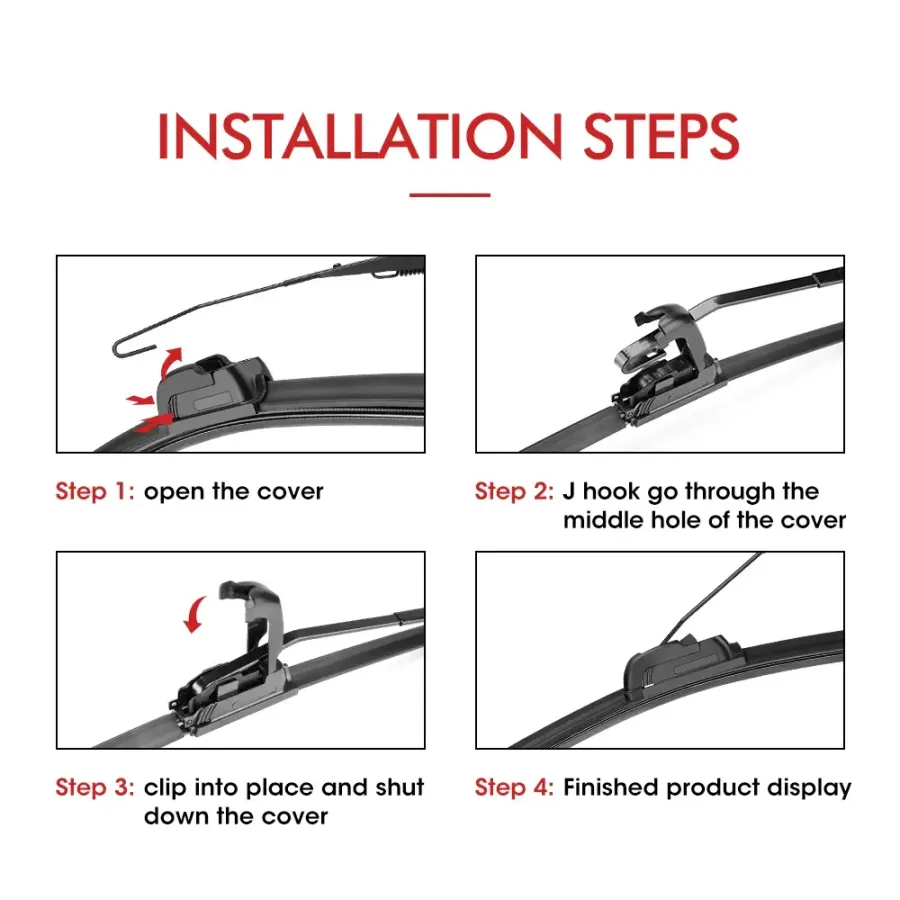 INSTALLATION STEPS

Step 1: open the cover

Step 2: J hook go through the middle hole of the cover

Step 3: clip into place and shut down the cover

Step 4: Finished product display