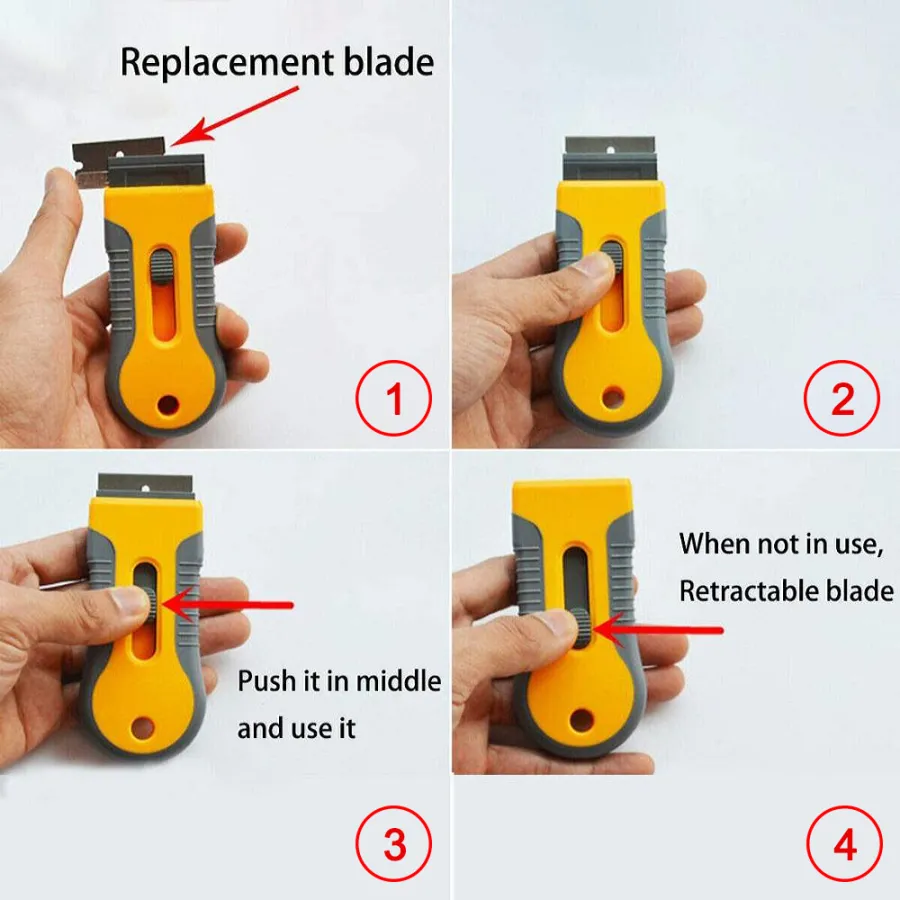 Replacement blade

1

2

Push it in middle and use it

3

When not in use, Retractable blade

4