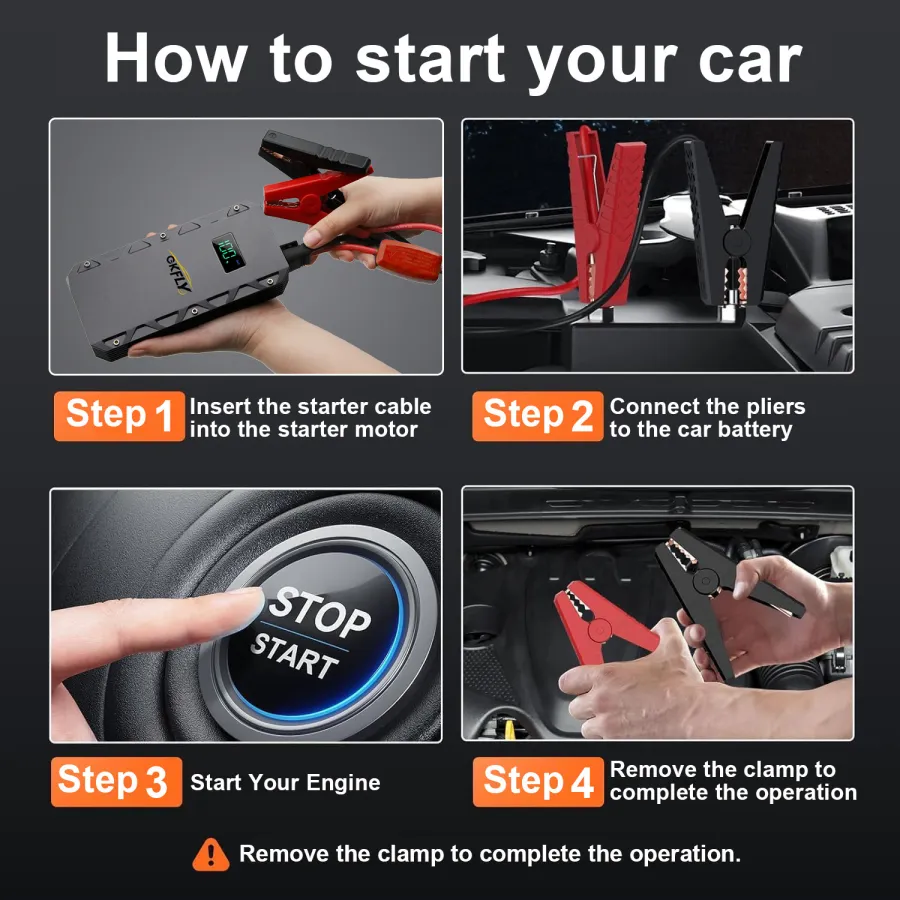 How to start your car

GKFLY

Step 1 Insert the starter cable into the starter motor

Step 2 Connect the pliers to the car battery

STOP
START

Step 3 Start Your Engine

Step 4 Remove the clamp to complete the operation

Remove the clamp to complete the operation.