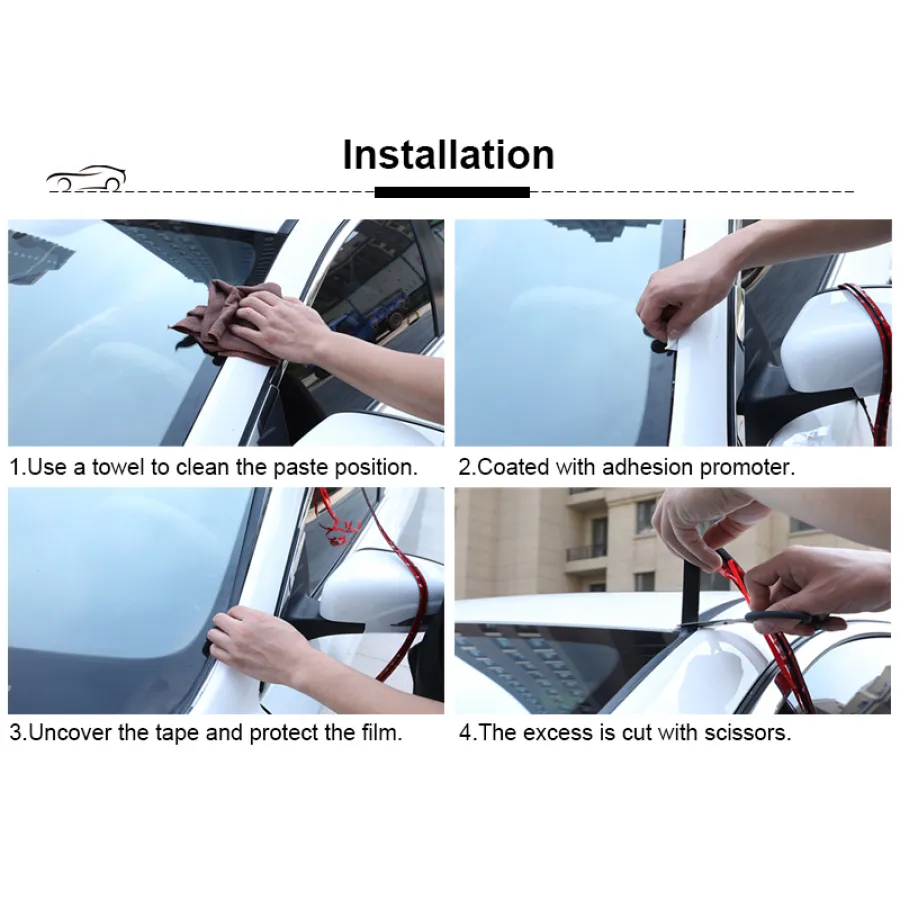 Installation

1.Use a towel to clean the paste position.

2.Coated with adhesion promoter.

3.Uncover the tape and protect the film.

4.The excess is cut with scissors.