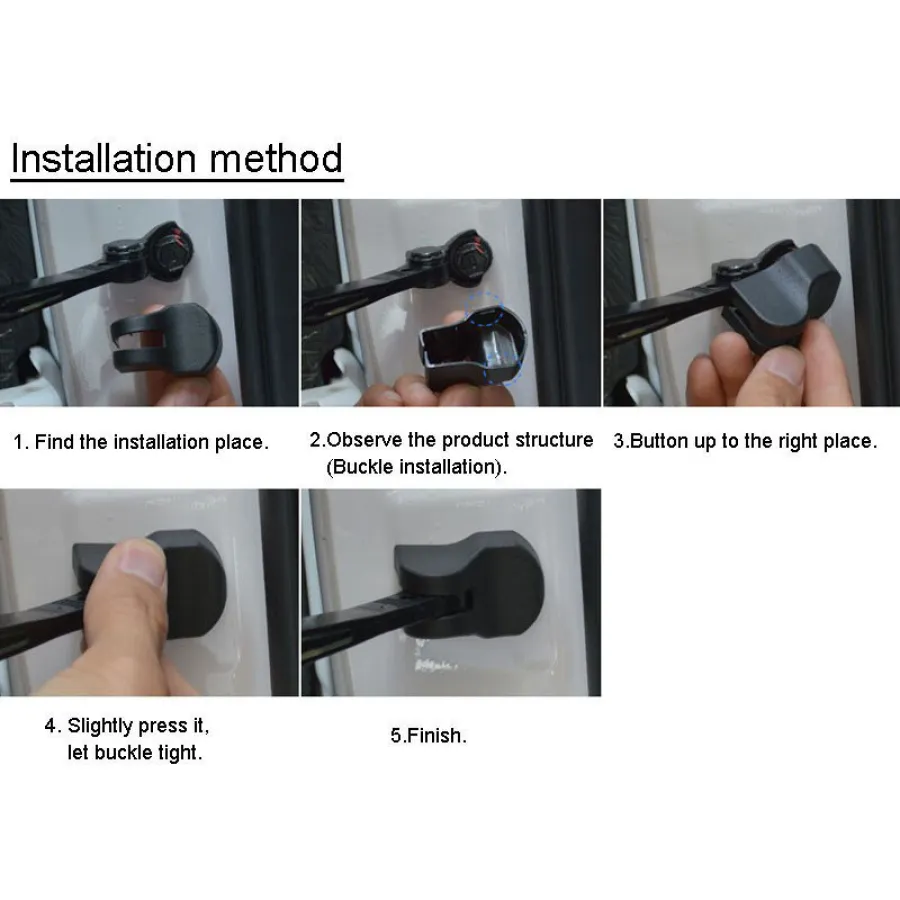 Installation method

1. Find the installation place.

2.Observe the product structure (Buckle installation).

3.Button up to the right place.

4. Slightly press it, let buckle tight.

5.Finish.