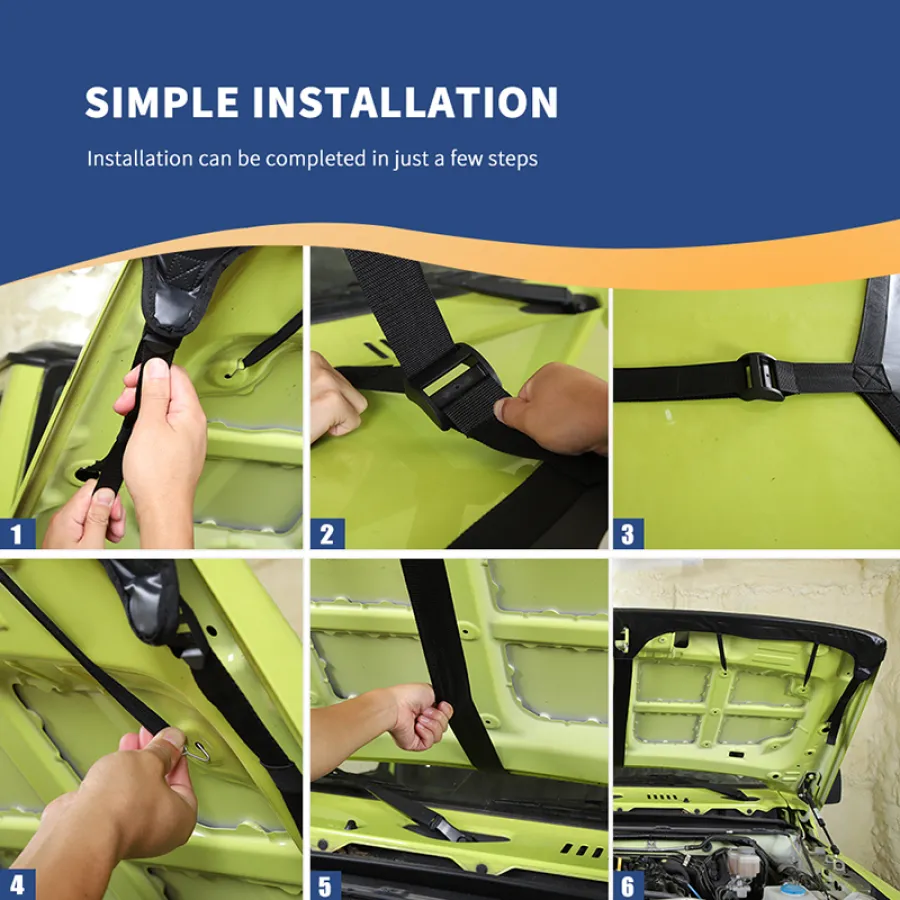 SIMPLE INSTALLATION

Installation can be completed in just a few steps

1

2

3

4

5

6