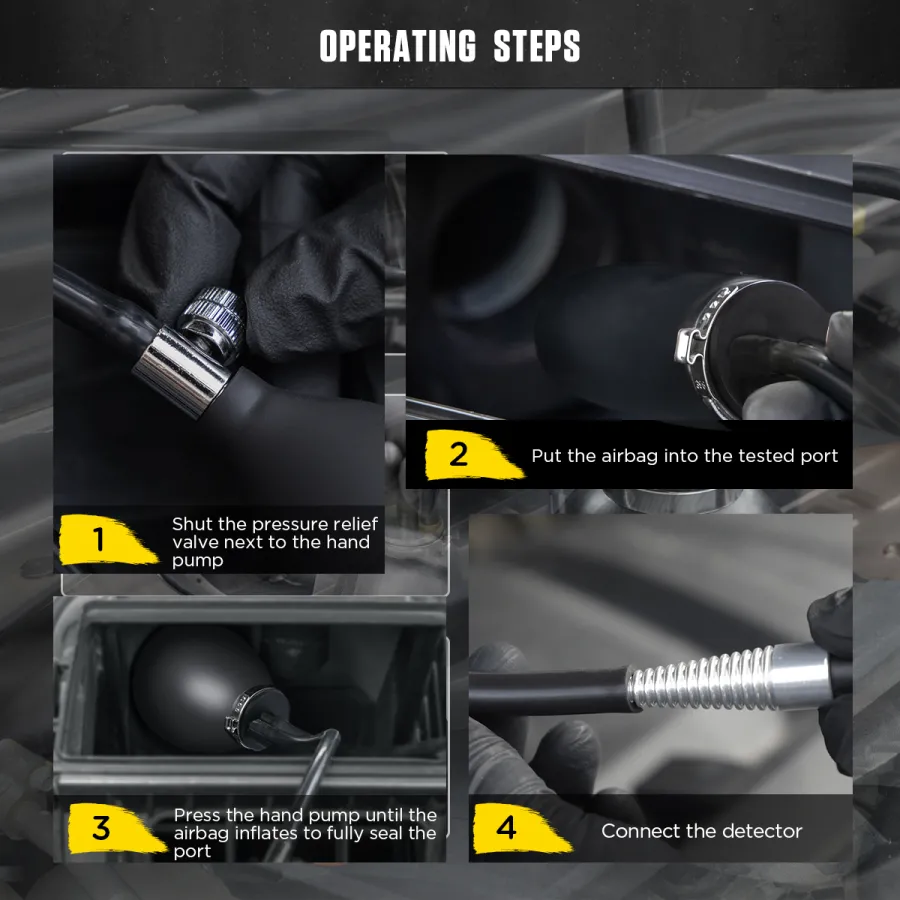 OPERATING STEPS

1
Shut the pressure relief valve next to the hand pump

2
Put the airbag into the tested port

3
Press the hand pump until the airbag inflates to fully seal the port

4
Connect the detector