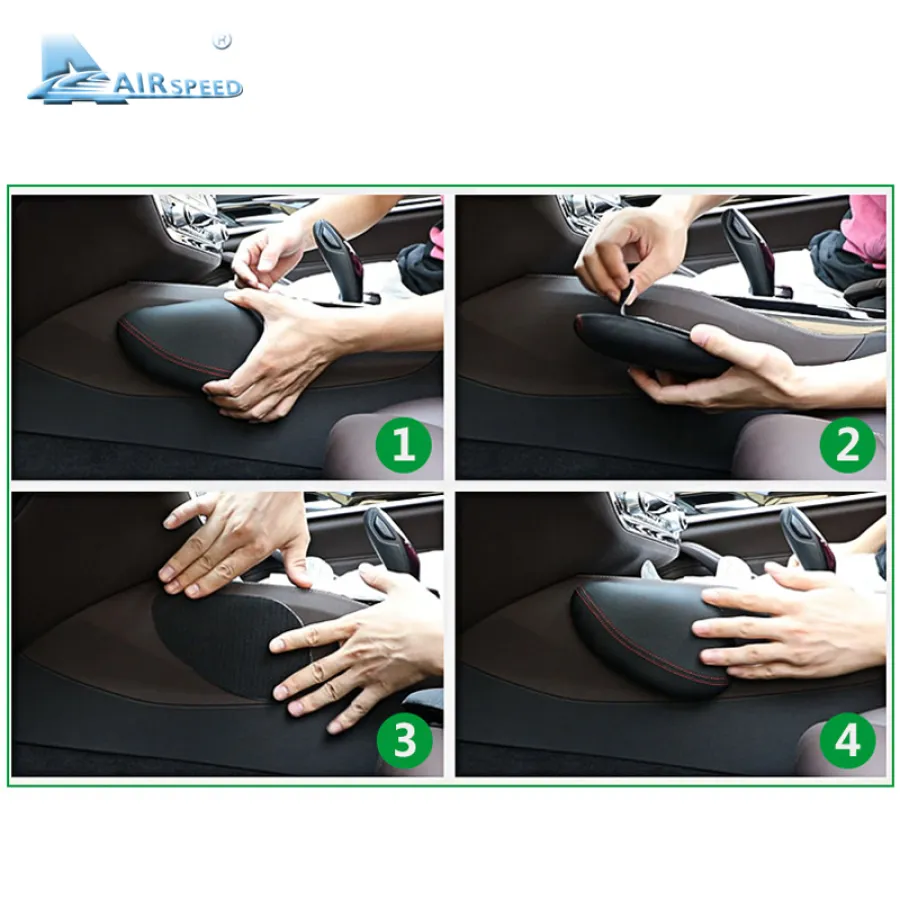 AIRSPEED ®

1

2

3

4