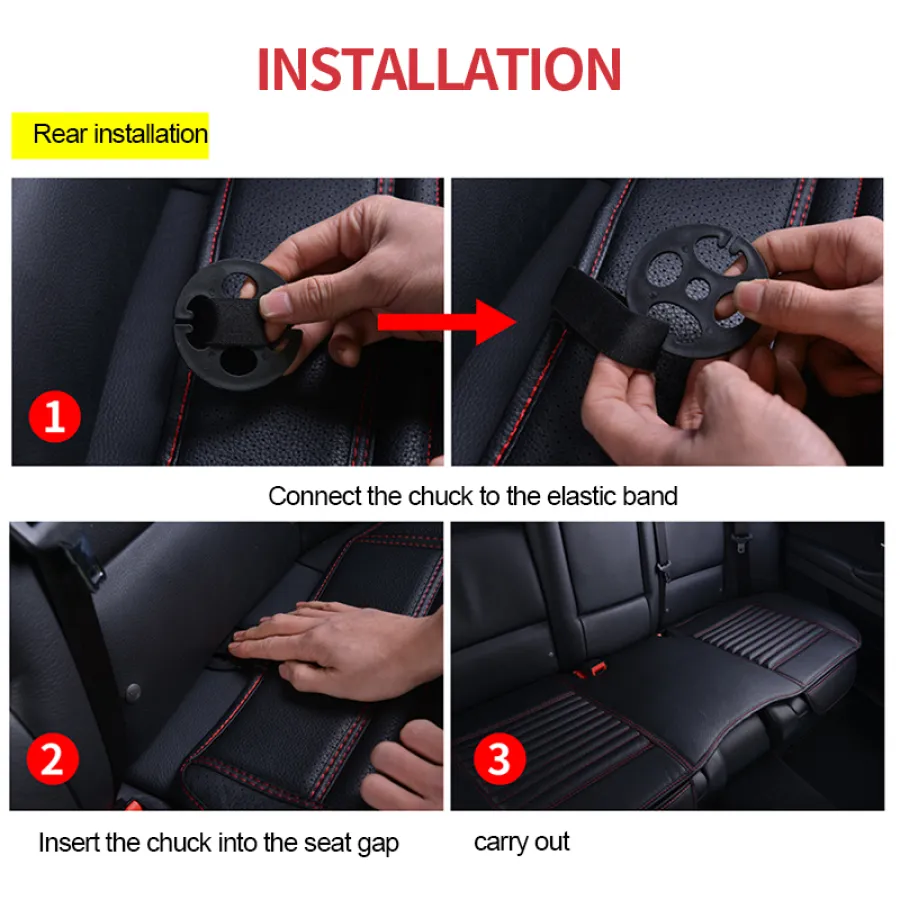 INSTALLATION

Rear installation

1

Connect the chuck to the elastic band

2

3

Insert the chuck into the seat gap

carry out