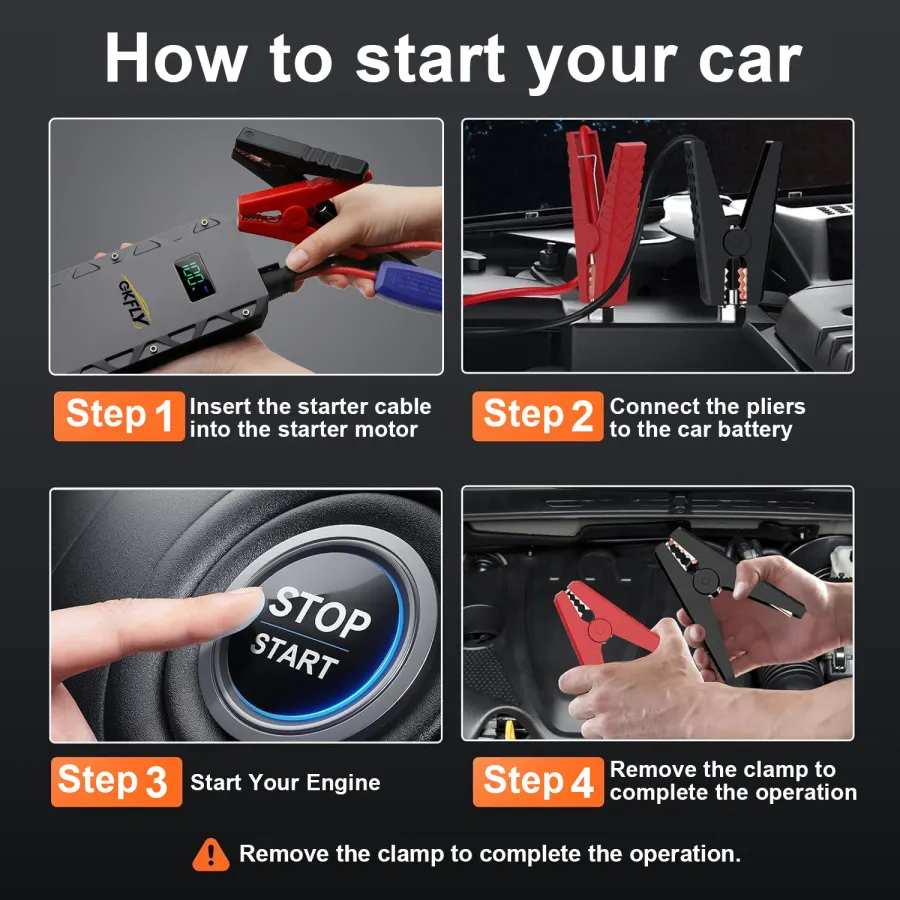 How to start your car

GKFLY

Step 1 Insert the starter cable into the starter motor

Step 2 Connect the pliers to the car battery

STOP START

Step 3 Start Your Engine

Step 4 Remove the clamp to complete the operation

Remove the clamp to complete the operation.