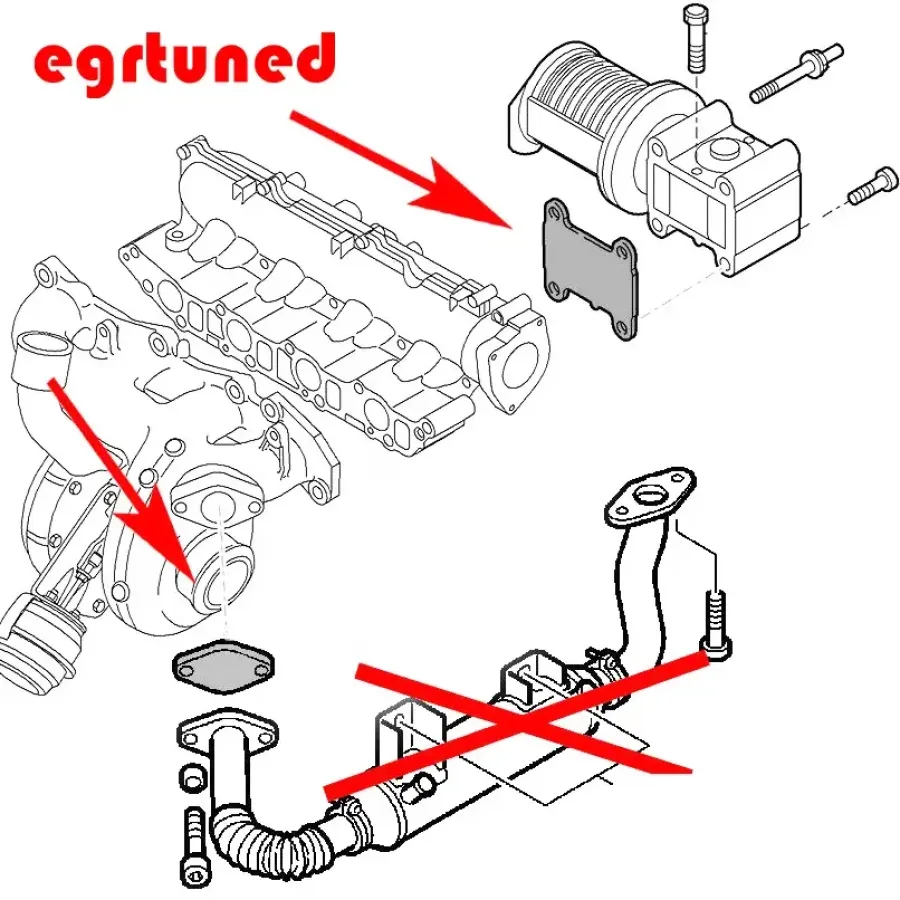 egrtuned