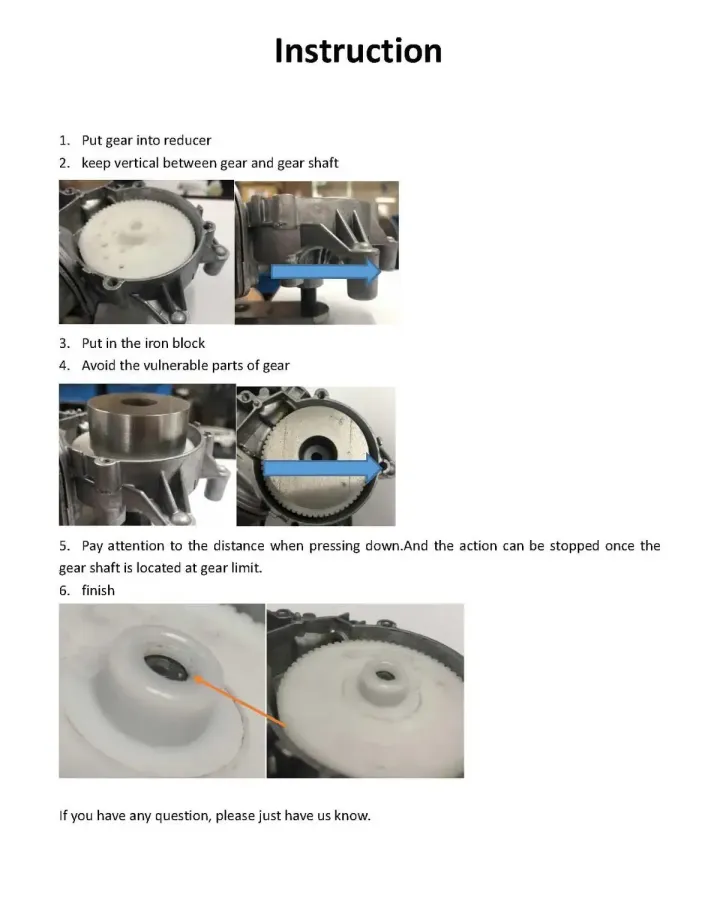 Instruction

1. Put gear into reducer
2. keep vertical between gear and gear shaft

3. Put in the iron block
4. Avoid the vulnerable parts of gear

5. Pay attention to the distance when pressing down.And the action can be stopped once the gear shaft is located at gear limit.
6. finish

If you have any question, please just have us know.