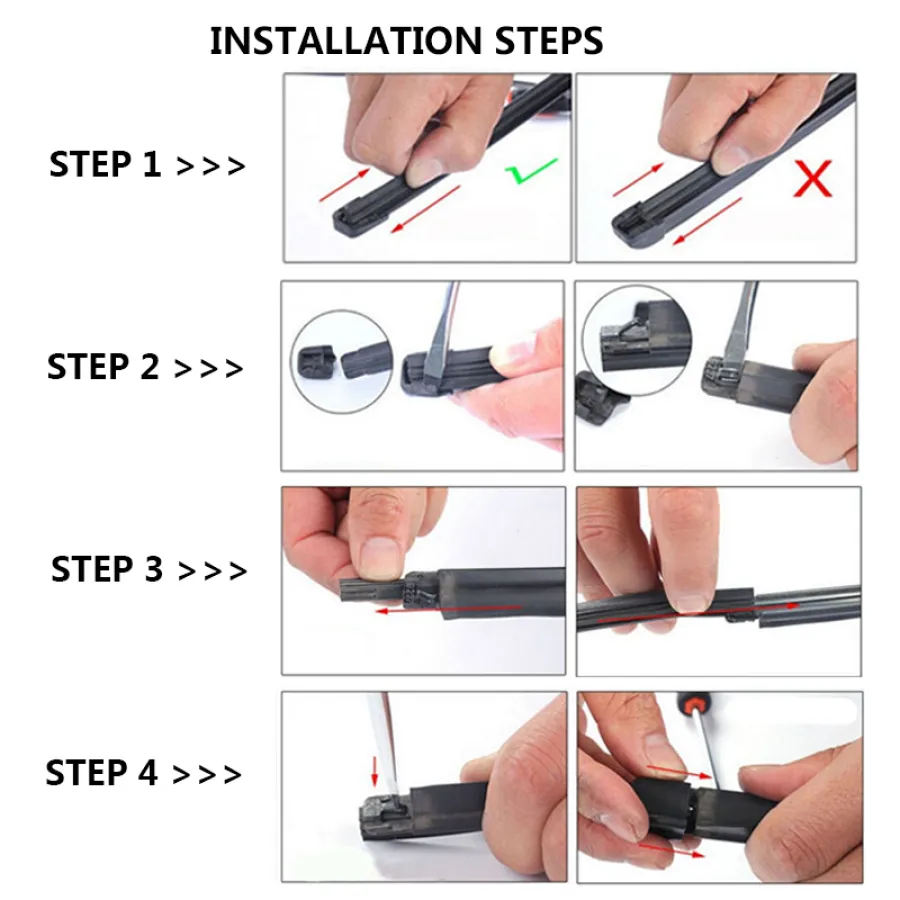 INSTALLATION STEPS

STEP 1 >>>

STEP 2 >>>

STEP 3 >>>

STEP 4 >>>