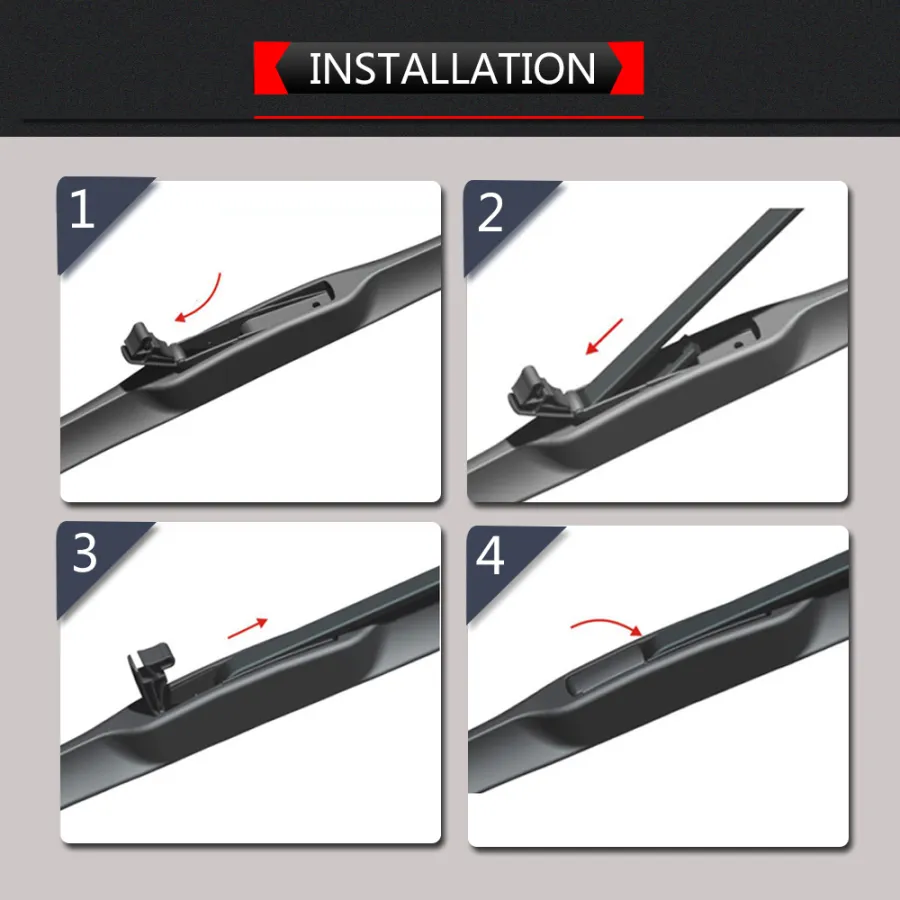 INSTALLATION

1

2

3

4