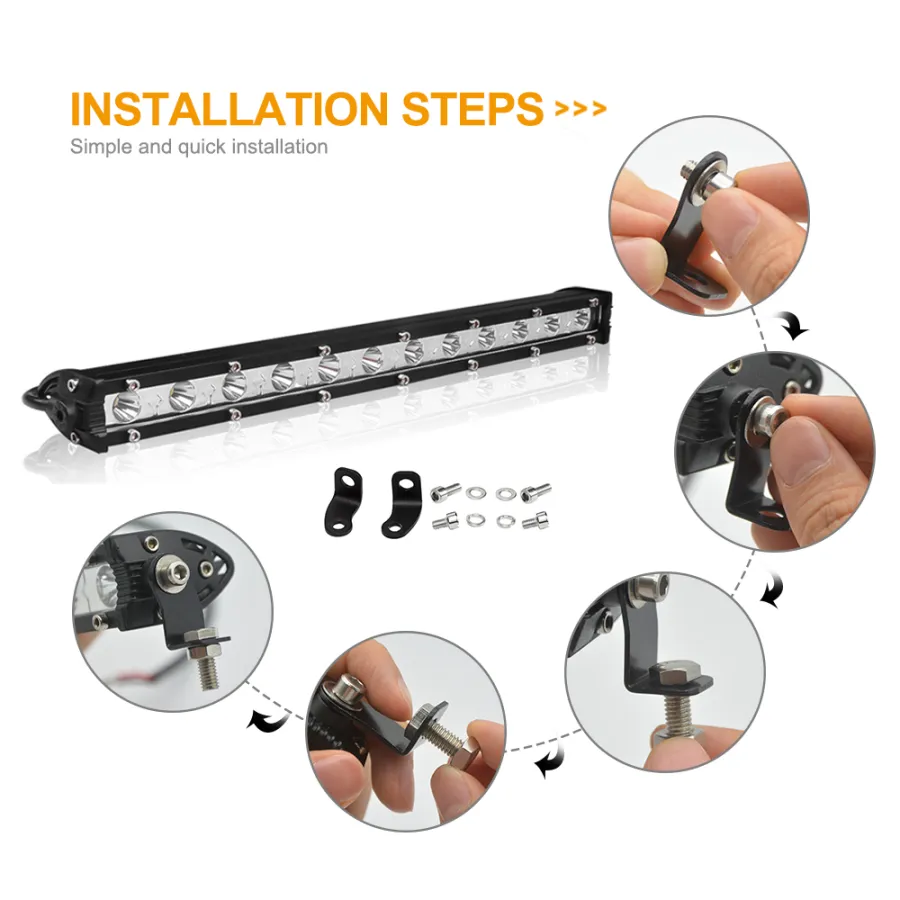 INSTALLATION STEPS >>>
Simple and quick installation