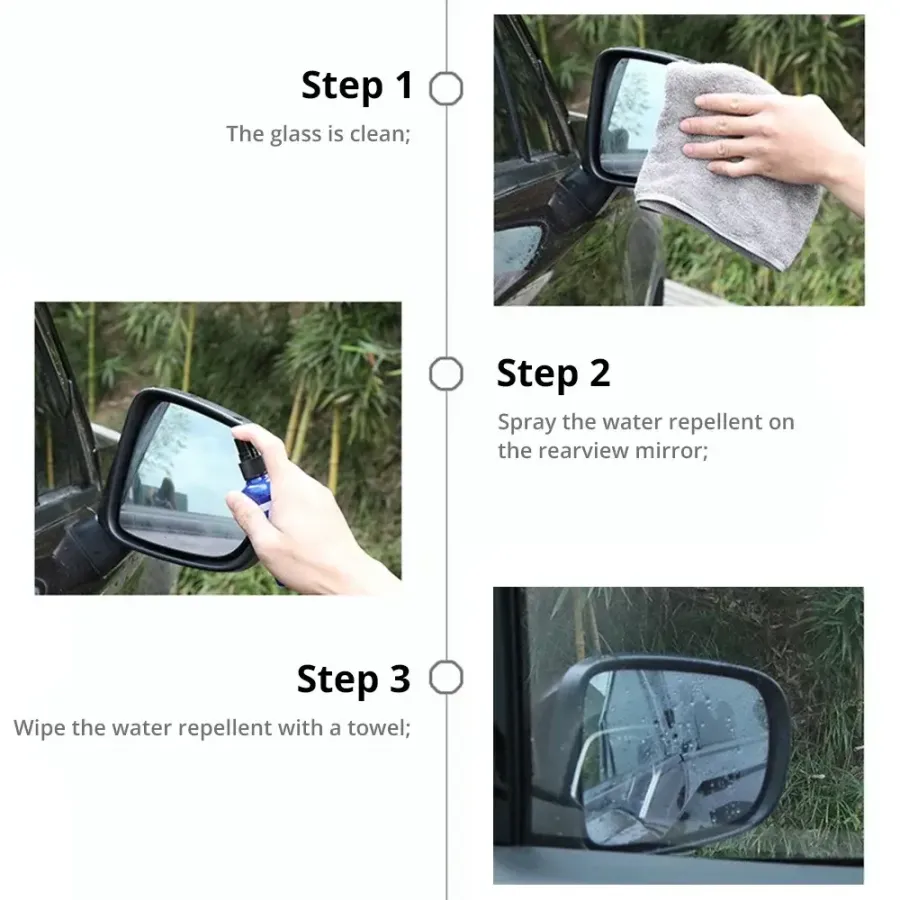 Step 1
The glass is clean;

Step 2
Spray the water repellent on the rearview mirror;

Step 3
Wipe the water repellent with a towel;