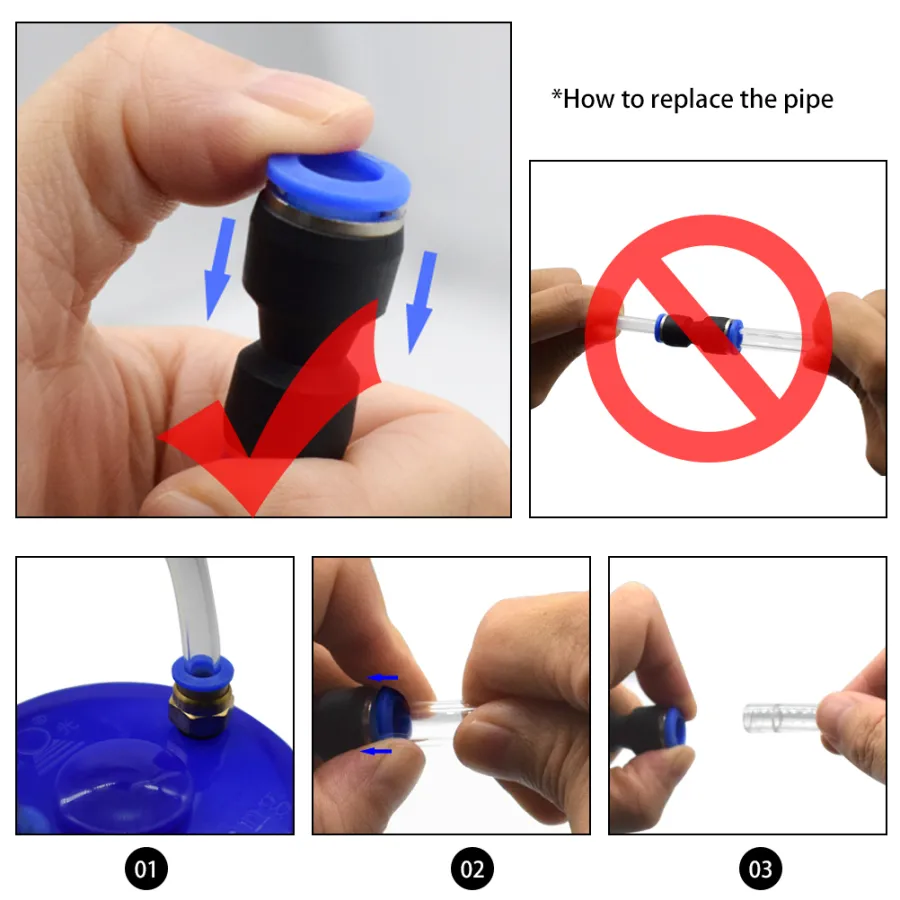 *How to replace the pipe

01

02

03