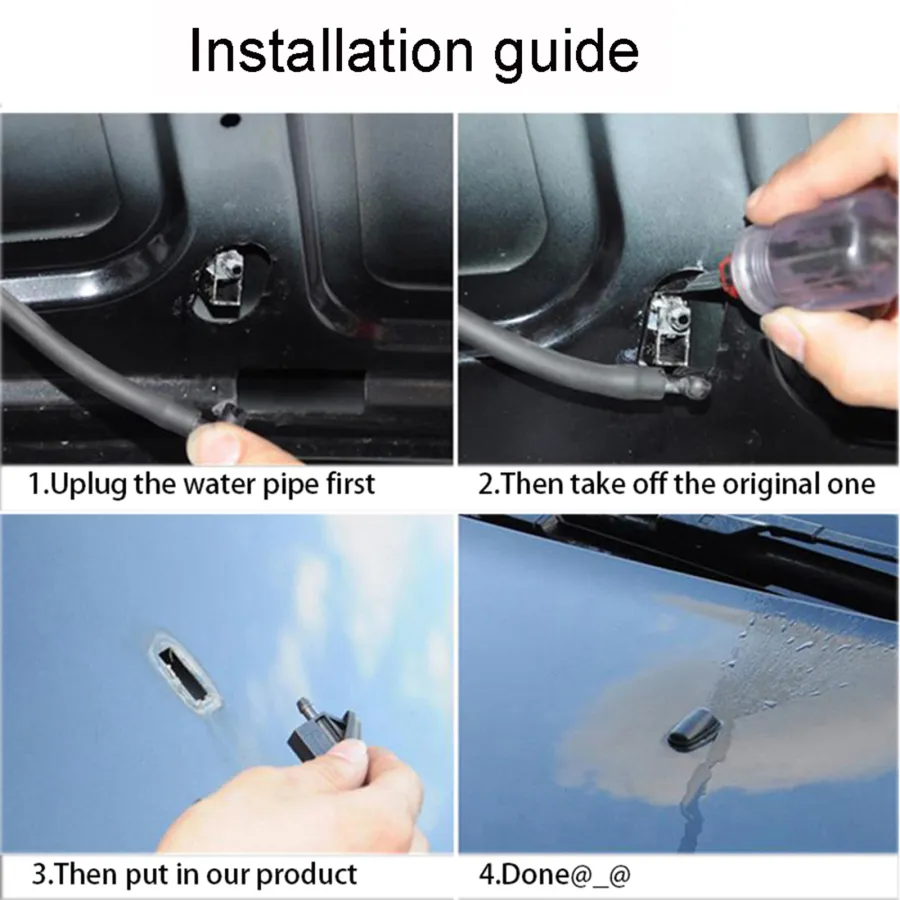 Installation guide

1.Uplug the water pipe first

2.Then take off the original one

3.Then put in our product

4.Done@_@