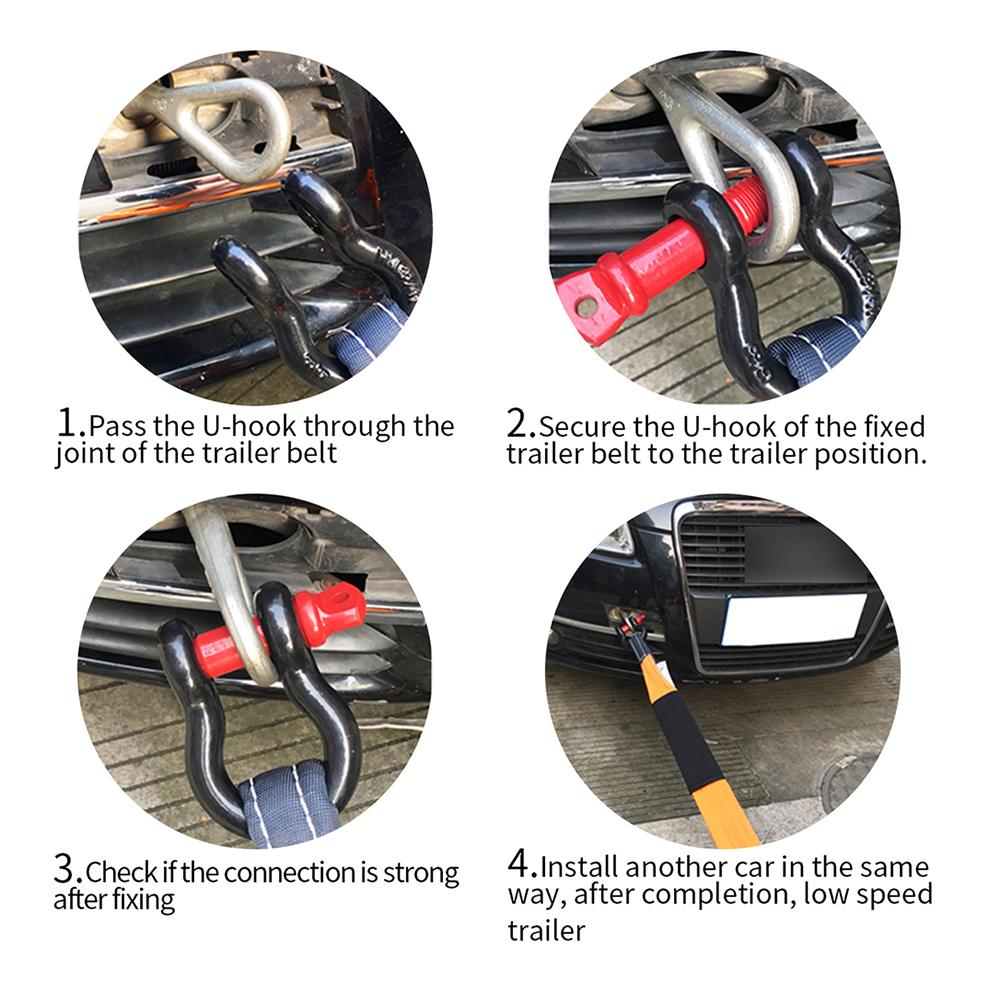 1.Pass the U-hook through the joint of the trailer belt

2.Secure the U-hook of the fixed trailer belt to the trailer position.

3.Check if the connection is strong after fixing

4.Install another car in the same way, after completion, low speed trailer