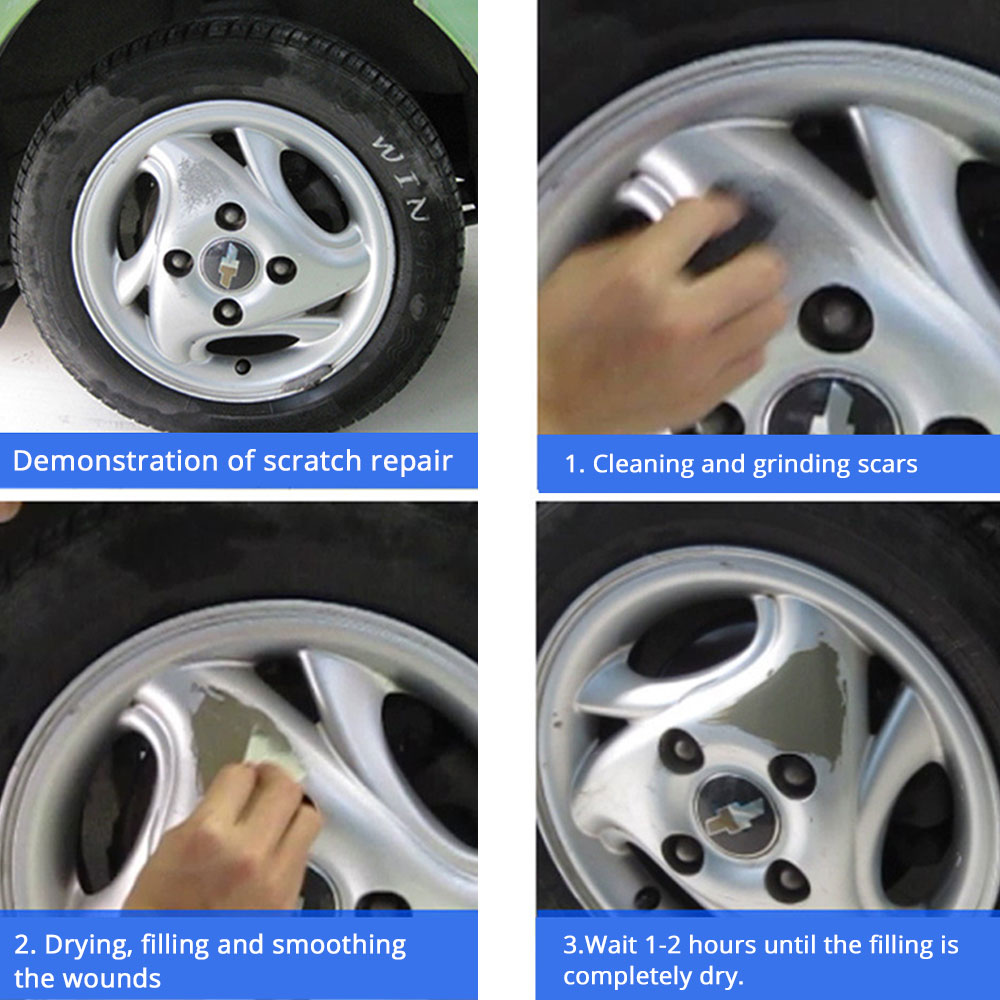 WIN

Demonstration of scratch repair

1. Cleaning and grinding scars

2. Drying, filling and smoothing the wounds

3.Wait 1-2 hours until the filling is completely dry.