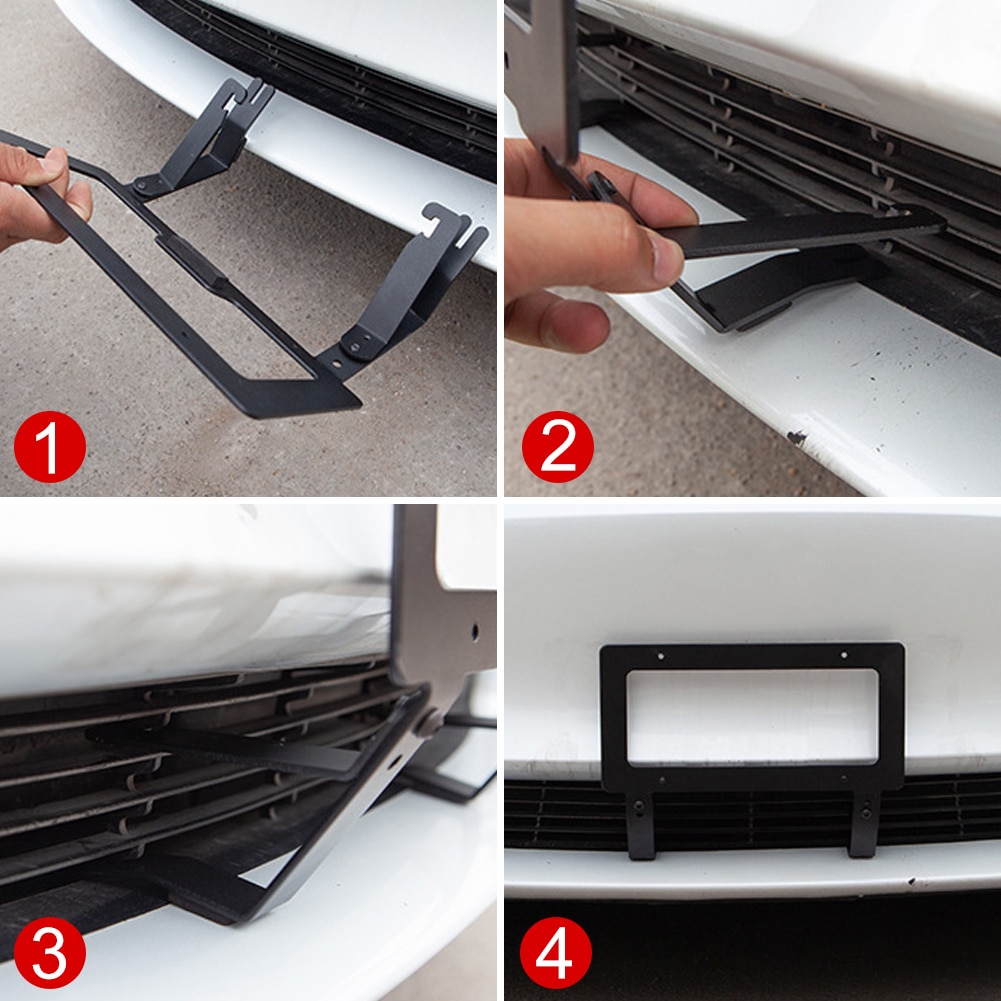 1

2

3

4