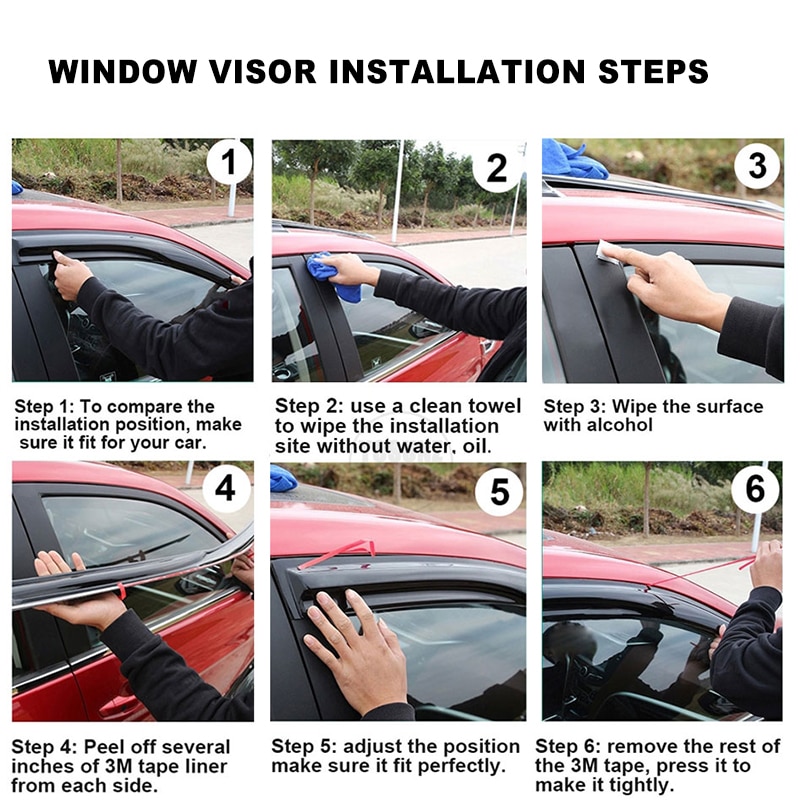 WINDOW VISOR INSTALLATION STEPS

1

Step 1: To compare the installation position, make sure it fit for your car.

2

Step 2: use a clean towel to wipe the installation site without water, oil.

3

Step 3: Wipe the surface with alcohol

4

Step 4: Peel off several inches of 3M tape liner from each side.

5

Step 5: adjust the position make sure it fit perfectly.

6

Step 6: remove the rest of the 3M tape, press it to make it tightly.