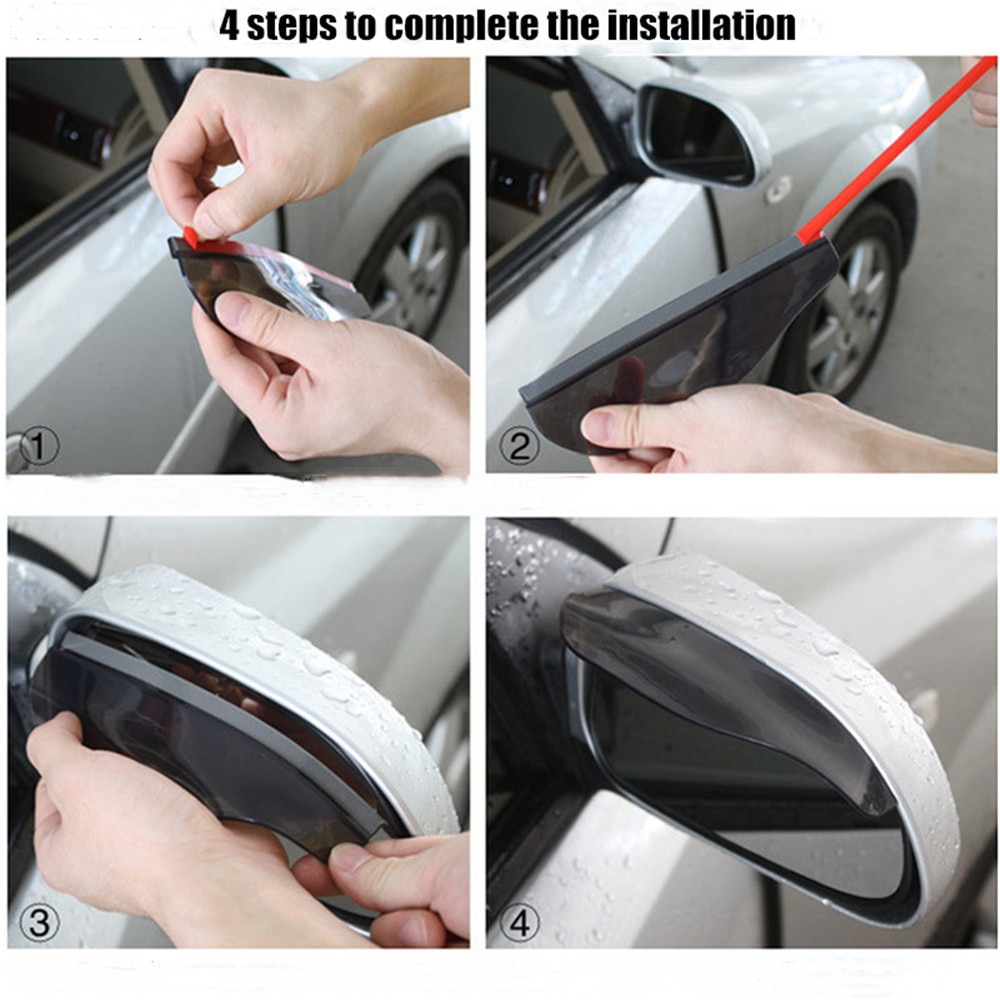 4 steps to complete the installation

①

②

③

④