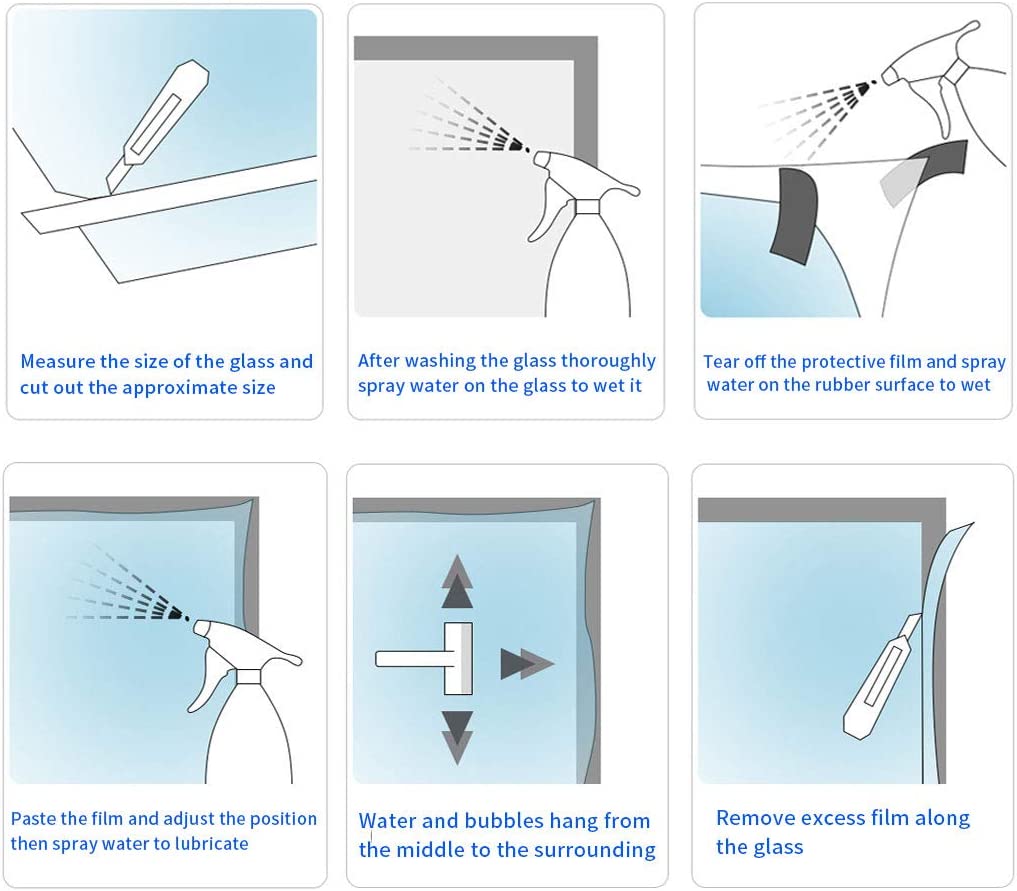 Measure the size of the glass and cut out the approximate size

After washing the glass thoroughly spray water on the glass to wet it

Tear off the protective film and spray water on the rubber surface to wet

Paste the film and adjust the position then spray water to lubricate

Water and bubbles hang from the middle to the surrounding

Remove excess film along the glass