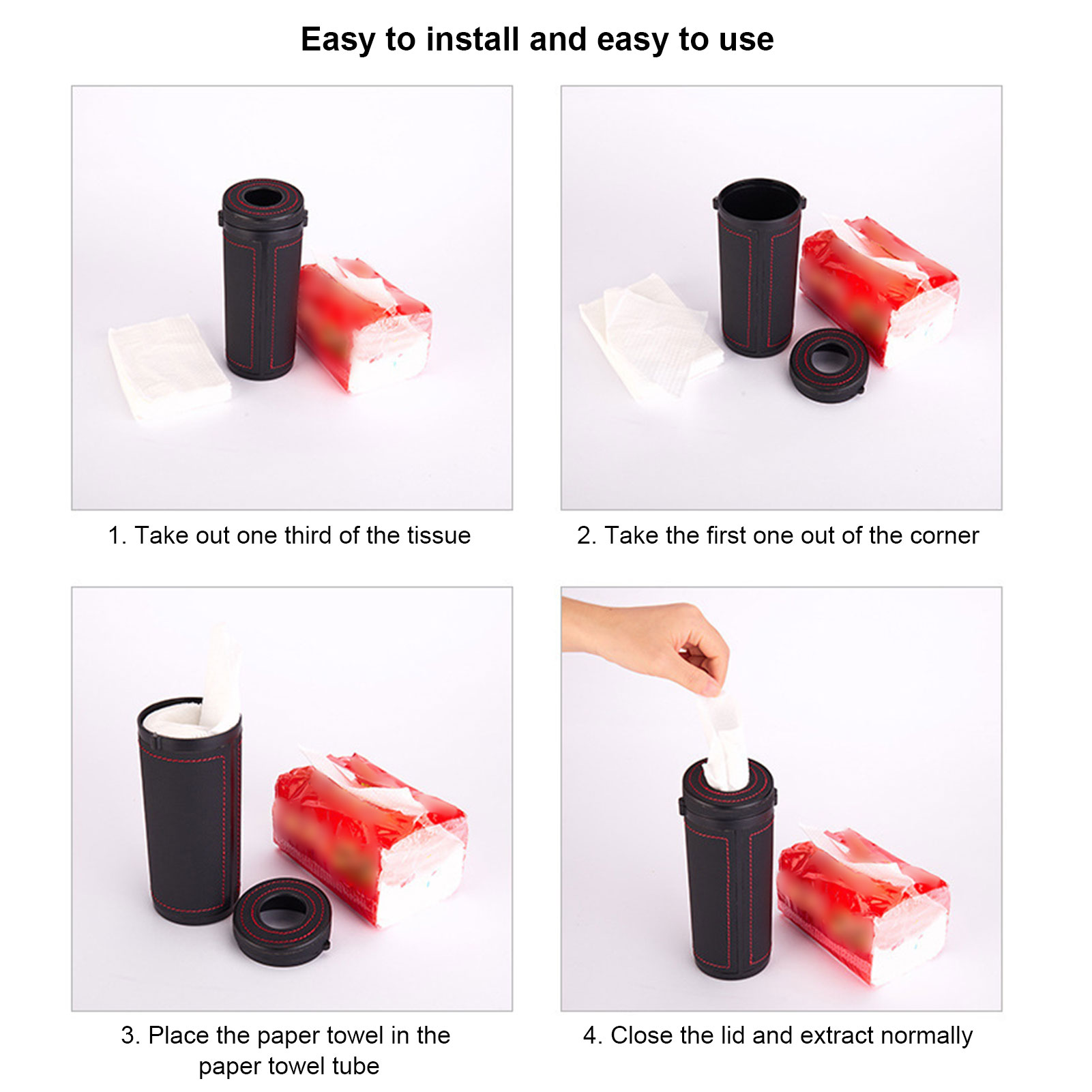 Easy to install and easy to use

1. Take out one third of the tissue

2. Take the first one out of the corner

3. Place the paper towel in the paper towel tube

4. Close the lid and extract normally