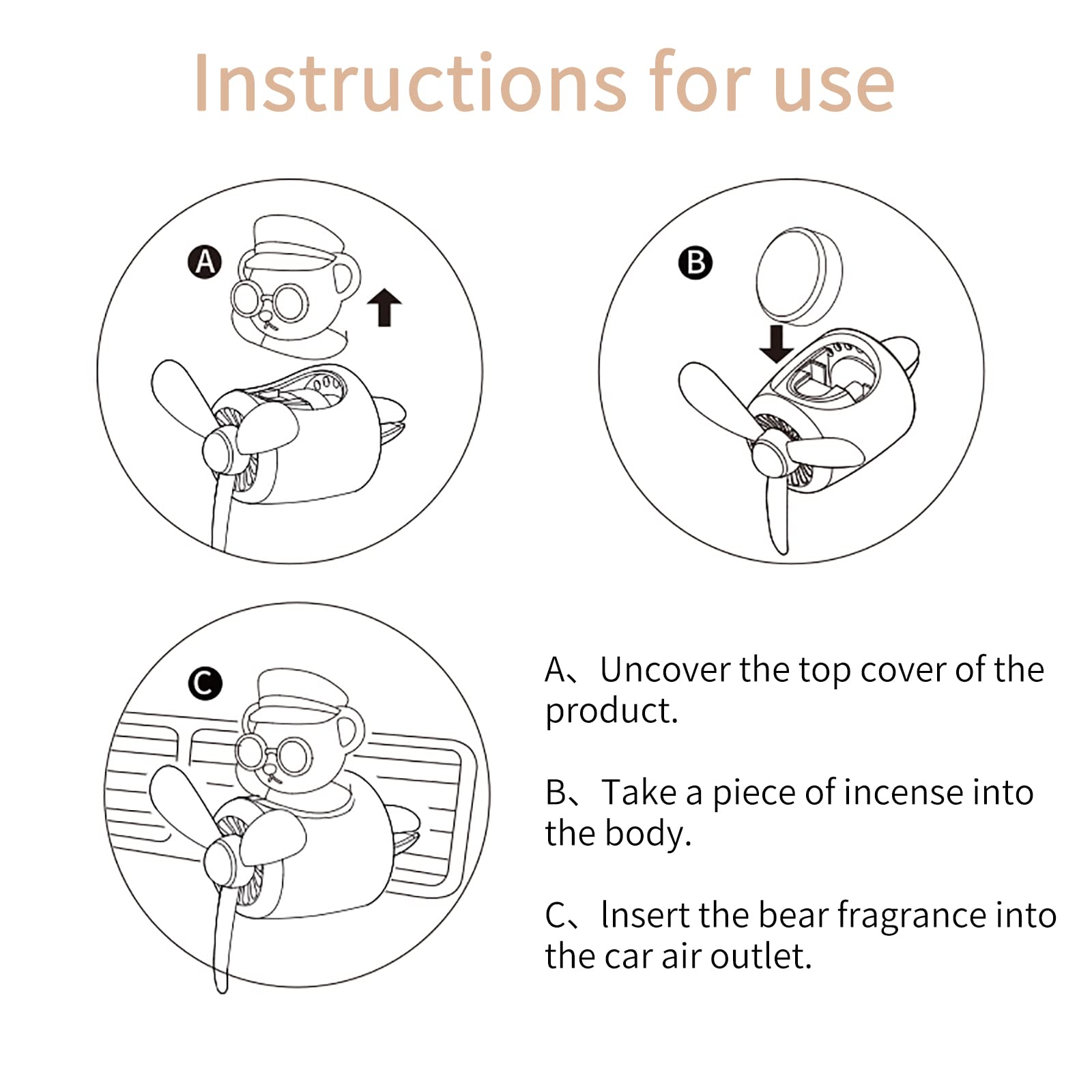 Instructions for use

A

B

C

A、Uncover the top cover of the product.

B、Take a piece of incense into the body.

C、Insert the bear fragrance into the car air outlet.