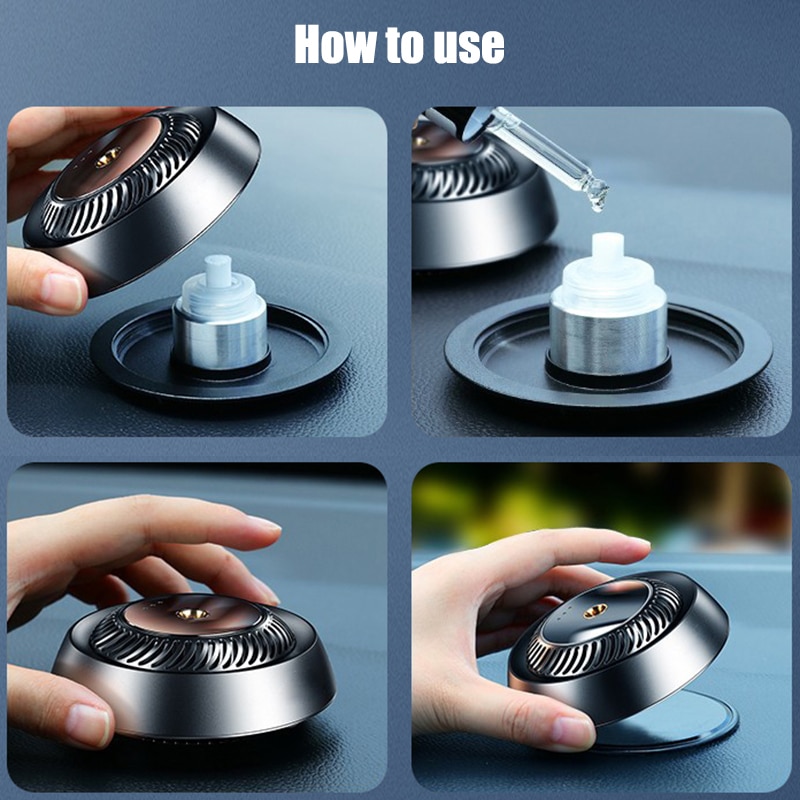 How to use