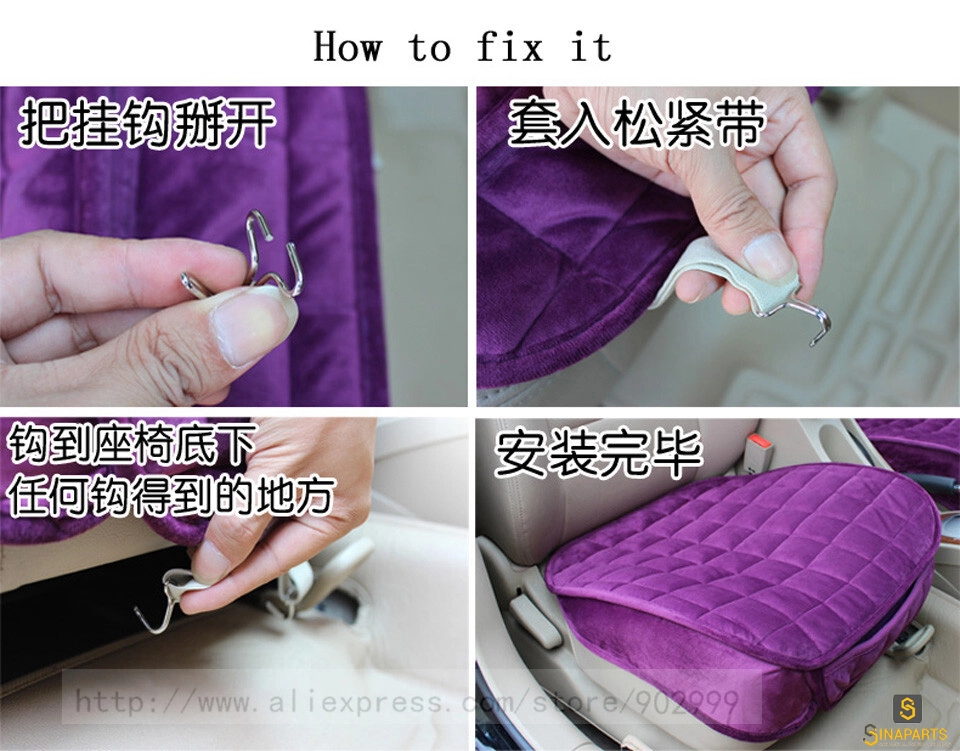 How to fix it

把挂钩掰开

套入松紧带

钩到座椅底下
任何钩得到的地方

安装完毕

http://www.aliexpress.com/store/902999

SINAPARTS