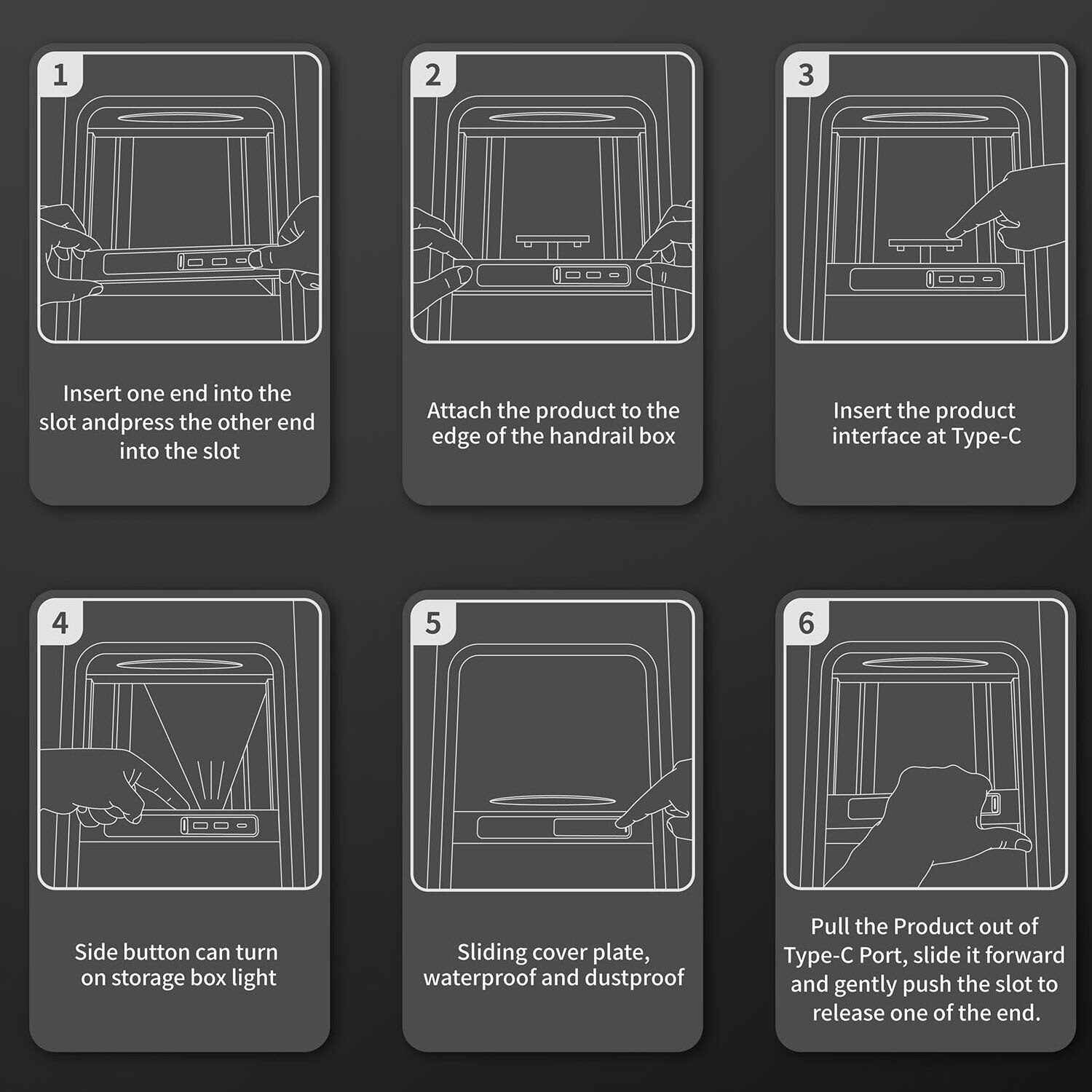 1

Insert one end into the slot andpress the other end into the slot

2

Attach the product to the edge of the handrail box

3

Insert the product interface at Type-C

4

Side button can turn on storage box light

5

Sliding cover plate, waterproof and dustproof

6

Pull the Product out of Type-C Port, slide it forward and gently push the slot to release one of the end.