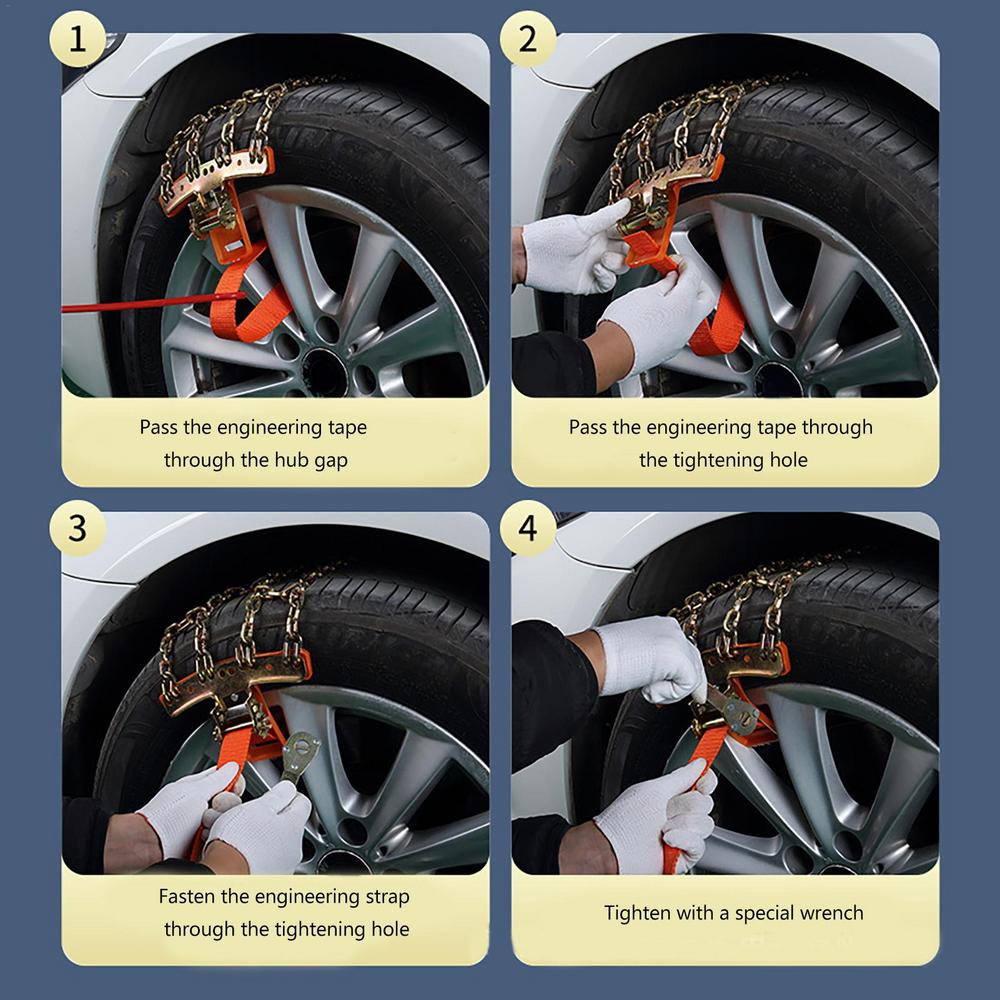 1

Pass the engineering tape through the hub gap

2

Pass the engineering tape through the tightening hole

3

Fasten the engineering strap through the tightening hole

4

Tighten with a special wrench