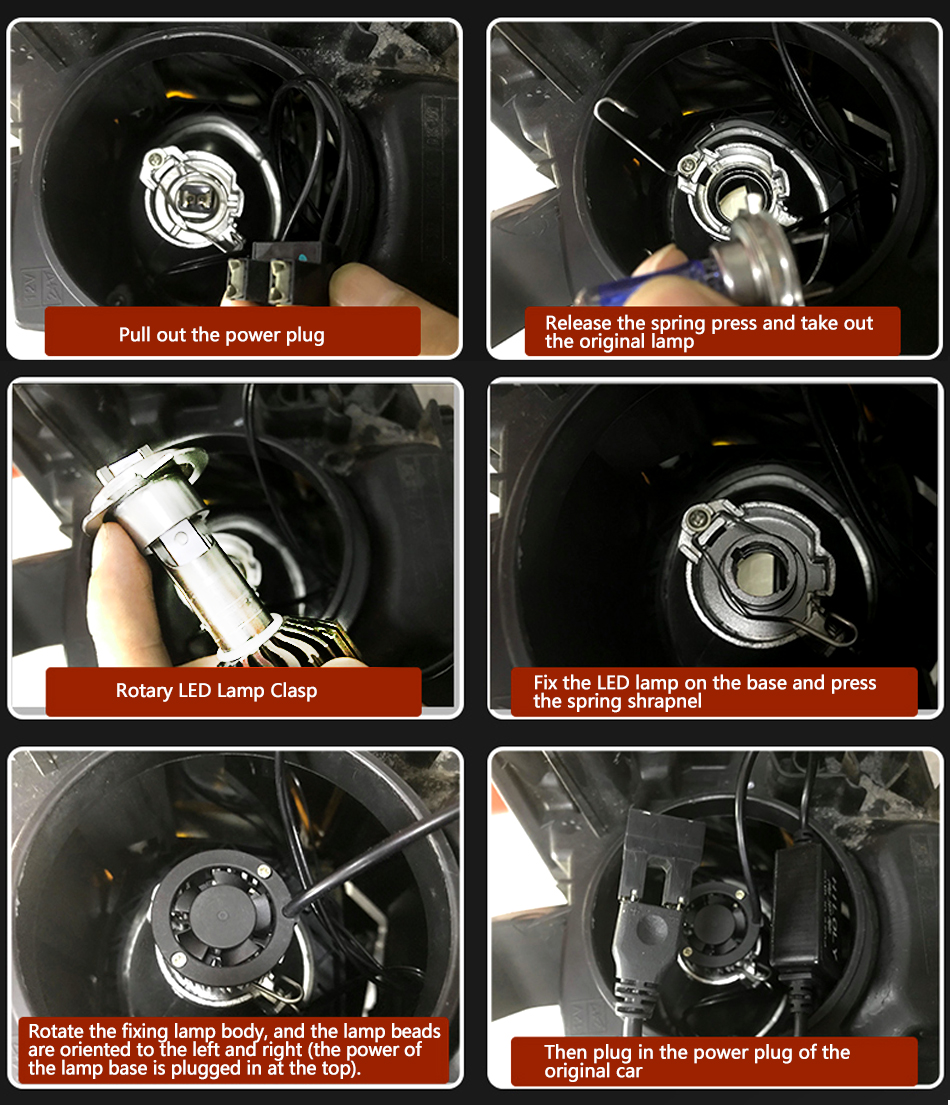 Pull out the power plug

Release the spring press and take out the original lamp

Rotary LED Lamp Clasp

Fix the LED lamp on the base and press the spring shrapnel

Rotate the fixing lamp body, and the lamp beads are oriented to the left and right (the power of the lamp base is plugged in at the top).

Then plug in the power plug of the original car