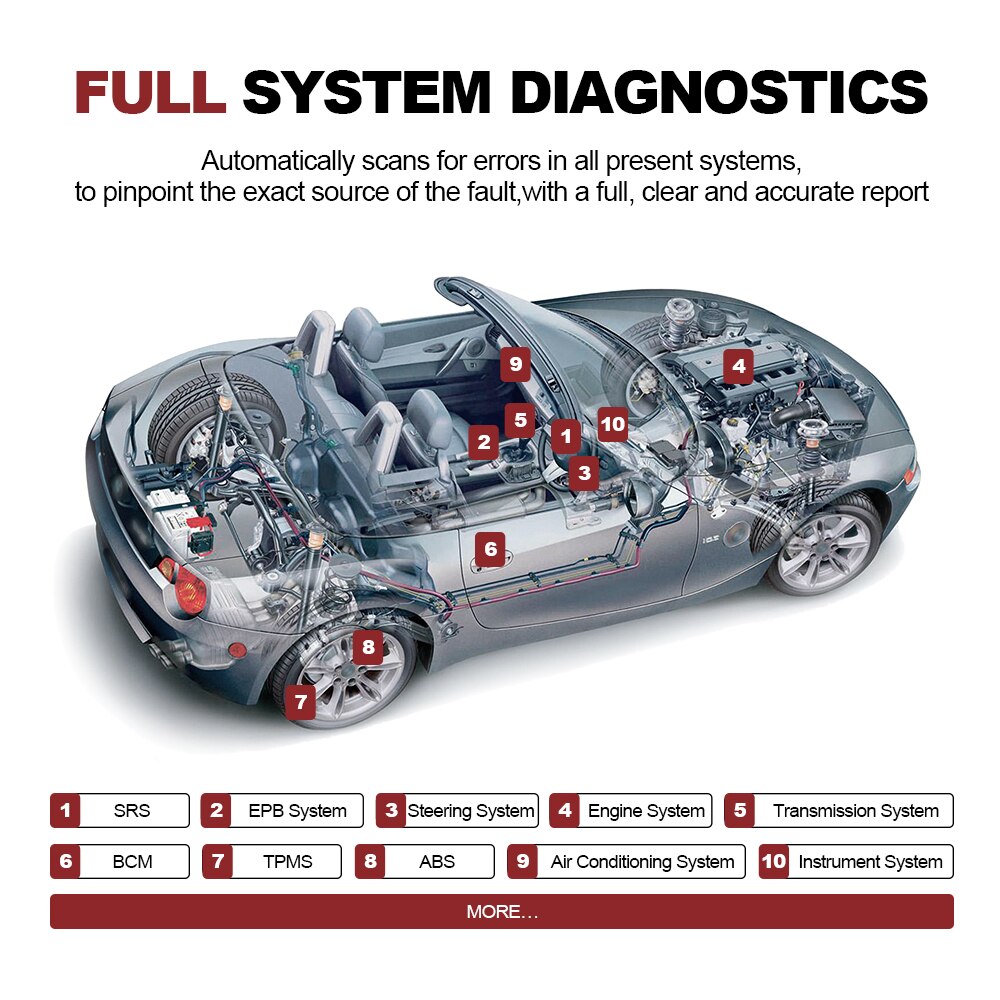 FULL SYSTEM DIAGNOSTICS

Automatically scans for errors in all present systems, to pinpoint the exact source of the fault,with a full, clear and accurate report

9
4
5
1
10
2
3
6
8
7

1 SRS
2 EPB System
3 Steering System
4 Engine System
5 Transmission System
6 BCM
7 TPMS
8 ABS
9 Air Conditioning System
10 Instrument System

MORE...