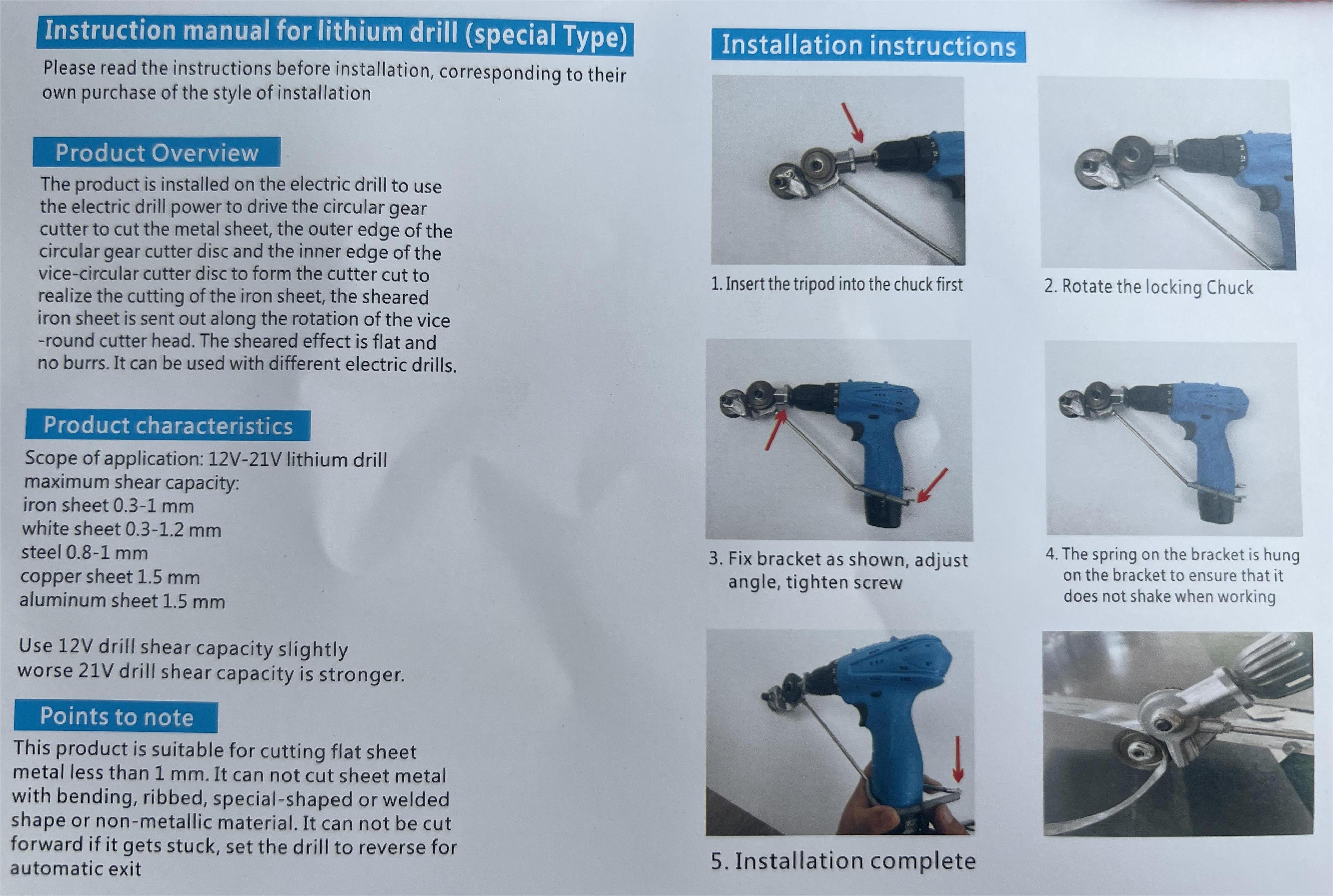 Instruction manual for lithium drill (special Type)

Please read the instructions before installation, corresponding to their own purchase of the style of installation

Product Overview

The product is installed on the electric drill to use the electric drill power to drive the circular gear cutter to cut the metal sheet, the outer edge of the circular gear cutter disc and the inner edge of the vice-circular cutter disc to form the cutter cut to realize the cutting of the iron sheet, the sheared iron sheet is sent out along the rotation of the vice -round cutter head. The sheared effect is flat and no burrs. It can be used with different electric drills.

Product characteristics

Scope of application: 12V-21V lithium drill
maximum shear capacity:
iron sheet 0.3-1 mm
white sheet 0.3-1.2 mm
steel 0.8-1 mm
copper sheet 1.5 mm
aluminum sheet 1.5 mm

Use 12V drill shear capacity slightly worse 21V drill shear capacity is stronger.

Points to note

This product is suitable for cutting flat sheet metal less than 1 mm. It can not cut sheet metal with bending, ribbed, special-shaped or welded shape or non-metallic material. It can not be cut forward if it gets stuck, set the drill to reverse for automatic exit

Installation instructions

1. Insert the tripod into the chuck first

2. Rotate the locking Chuck

3. Fix bracket as shown, adjust angle, tighten screw

4. The spring on the bracket is hung on the bracket to ensure that it does not shake when working

5. Installation complete