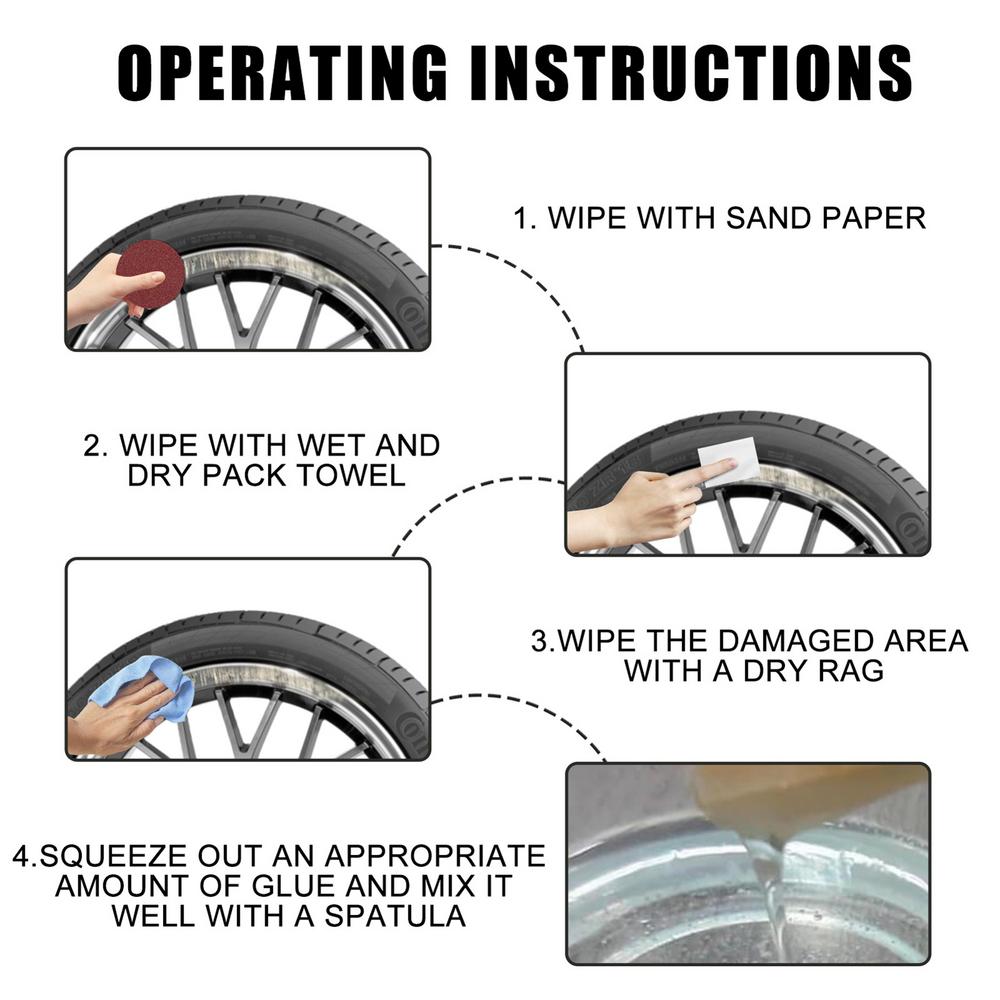 OPERATING INSTRUCTIONS

1. WIPE WITH SAND PAPER

2. WIPE WITH WET AND DRY PACK TOWEL

3.WIPE THE DAMAGED AREA WITH A DRY RAG

4.SQUEEZE OUT AN APPROPRIATE AMOUNT OF GLUE AND MIX IT WELL WITH A SPATULA