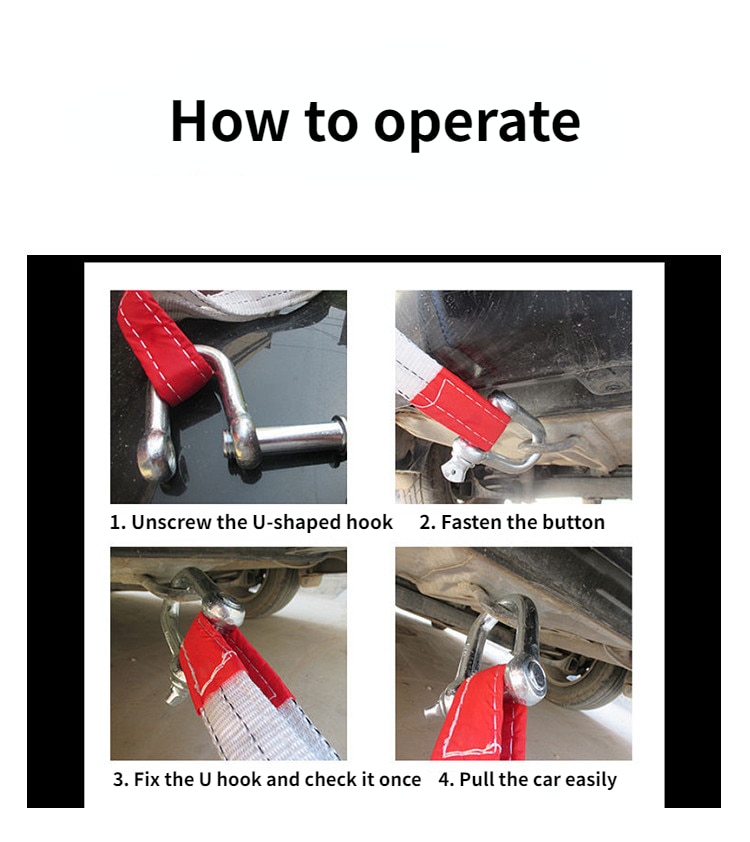 How to operate

1. Unscrew the U-shaped hook

2. Fasten the button

3. Fix the U hook and check it once

4. Pull the car easily