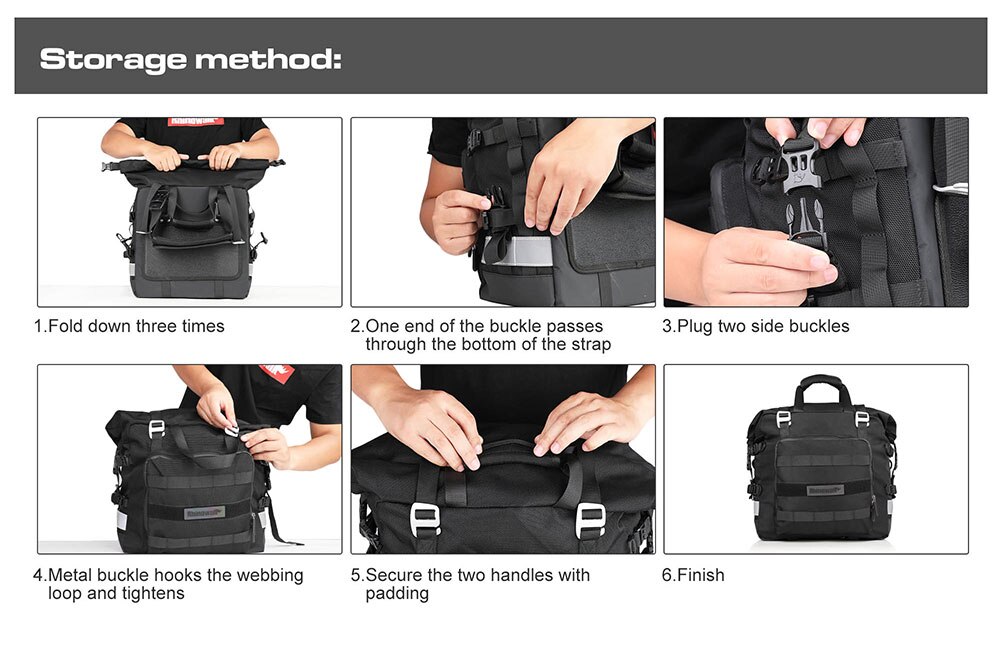 Storage method:

1.Fold down three times

2.One end of the buckle passes through the bottom of the strap

3.Plug two side buckles

4.Metal buckle hooks the webbing loop and tightens

5.Secure the two handles with padding

6.Finish