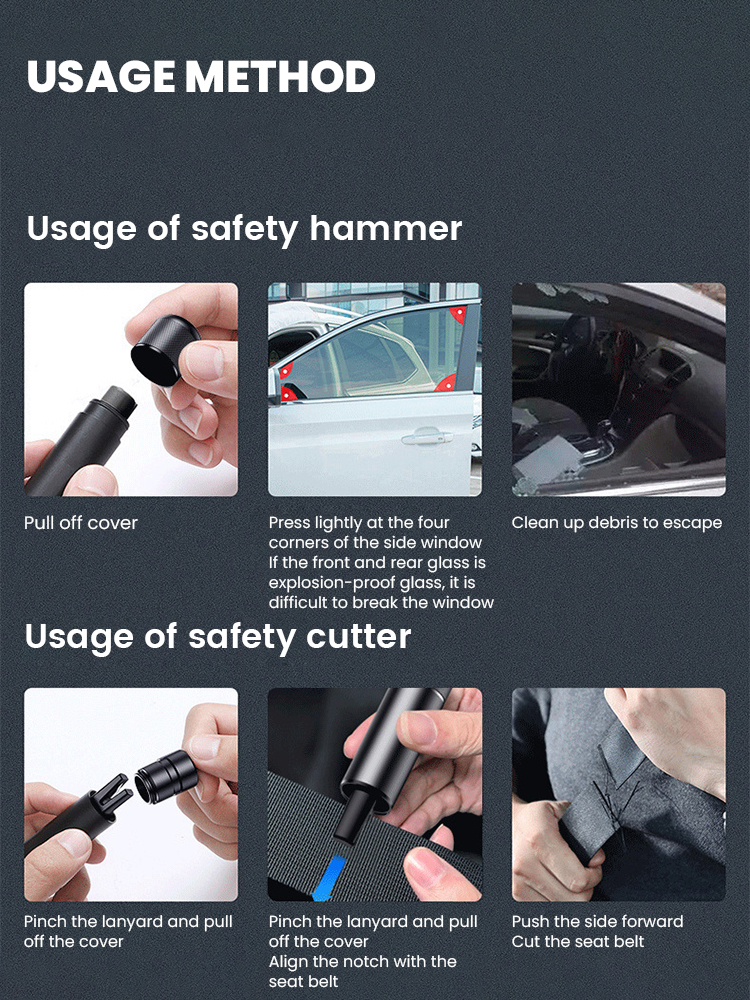 USAGE METHOD

Usage of safety hammer

Pull off cover

Press lightly at the four corners of the side window
If the front and rear glass is explosion-proof glass, it is difficult to break the window

Clean up debris to escape

Usage of safety cutter

Pinch the lanyard and pull off the cover

Pinch the lanyard and pull off the cover
Align the notch with the seat belt

Push the side forward
Cut the seat belt