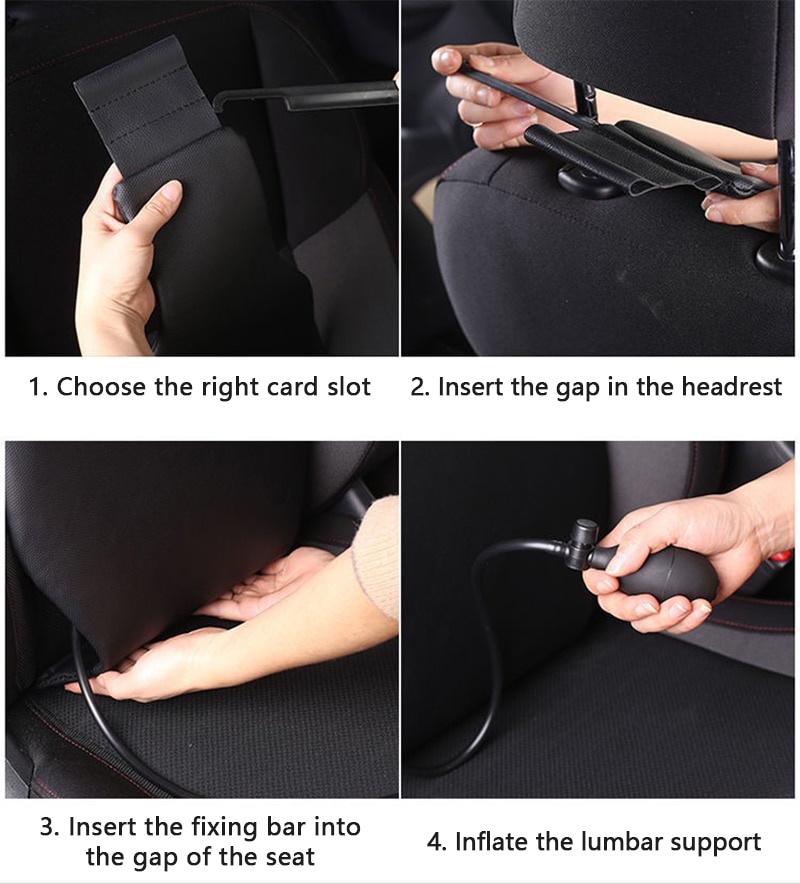 1. Choose the right card slot

2. Insert the gap in the headrest

3. Insert the fixing bar into the gap of the seat

4. Inflate the lumbar support