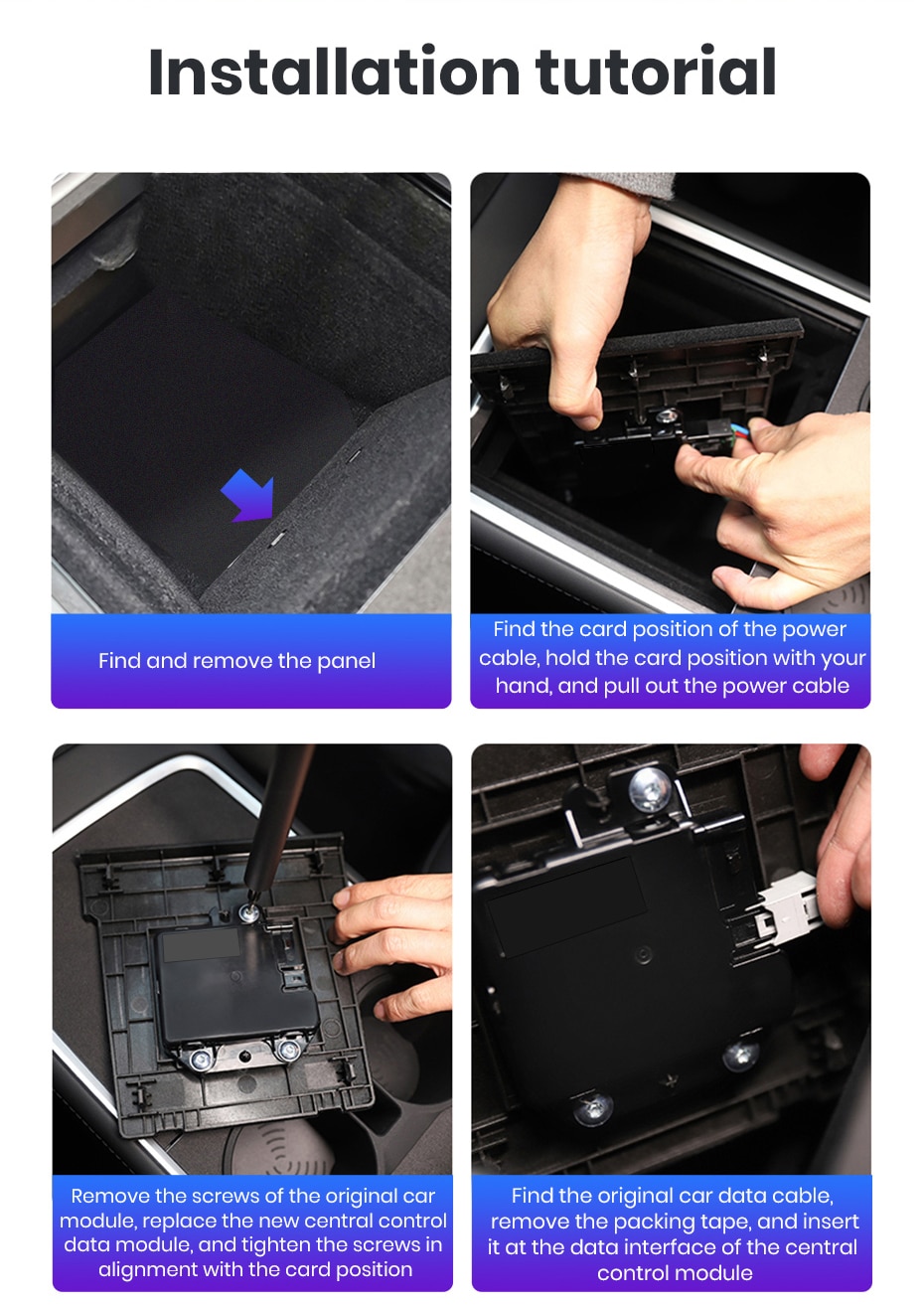 Installation tutorial

Find and remove the panel

Find the card position of the power cable, hold the card position with your hand, and pull out the power cable

Remove the screws of the original car module, replace the new central control data module, and tighten the screws in alignment with the card position

Find the original car data cable, remove the packing tape, and insert it at the data interface of the central control module