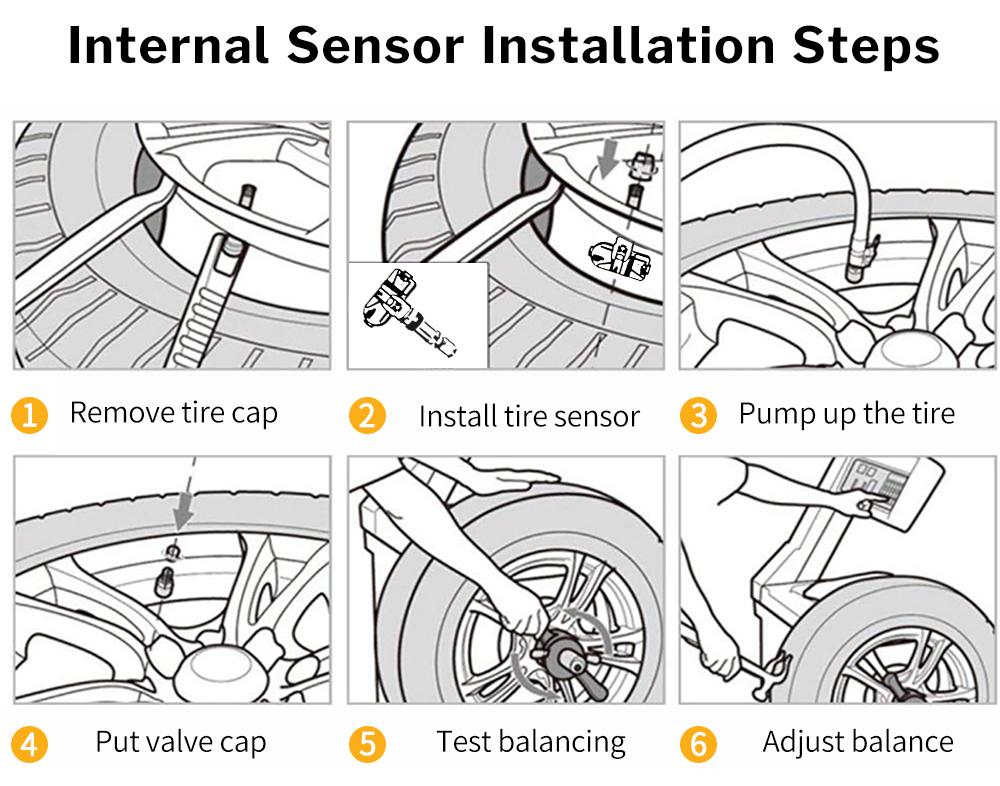 Internal Sensor Installation Steps

1 Remove tire cap

2 Install tire sensor

3 Pump up the tire

4 Put valve cap

5 Test balancing

6 Adjust balance