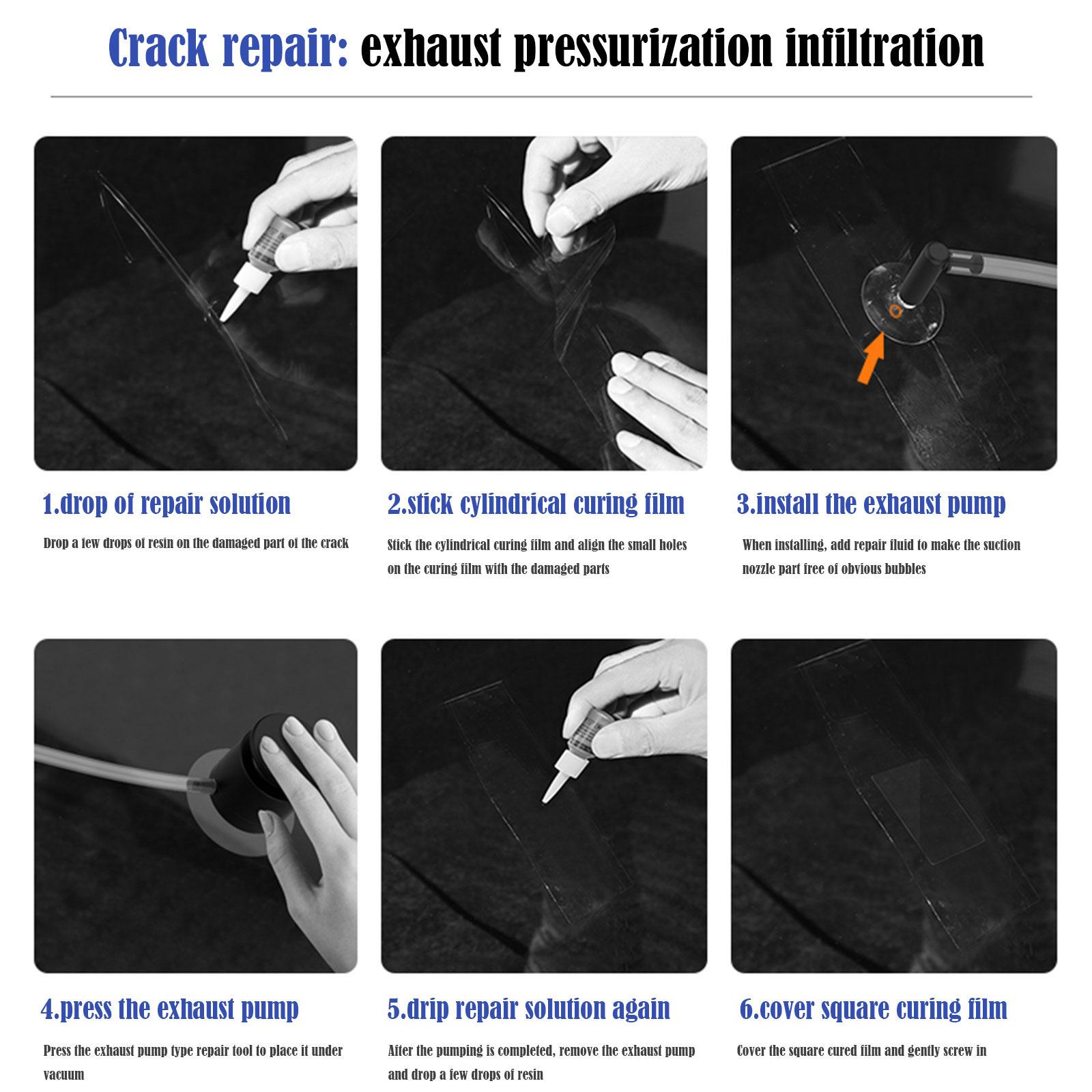 Crack repair: exhaust pressurization infiltration

1.drop of repair solution

Drop a few drops of resin on the damaged part of the crack

2.stick cylindrical curing film

Stick the cylindrical curing film and align the small holes on the curing film with the damaged parts

3.install the exhaust pump

When installing, add repair fluid to make the suction nozzle part free of obvious bubbles

4.press the exhaust pump

Press the exhaust pump type repair tool to place it under vacuum

5.drip repair solution again

After the pumping is completed, remove the exhaust pump and drop a few drops of resin

6.cover square curing film

Cover the square cured film and gently screw in