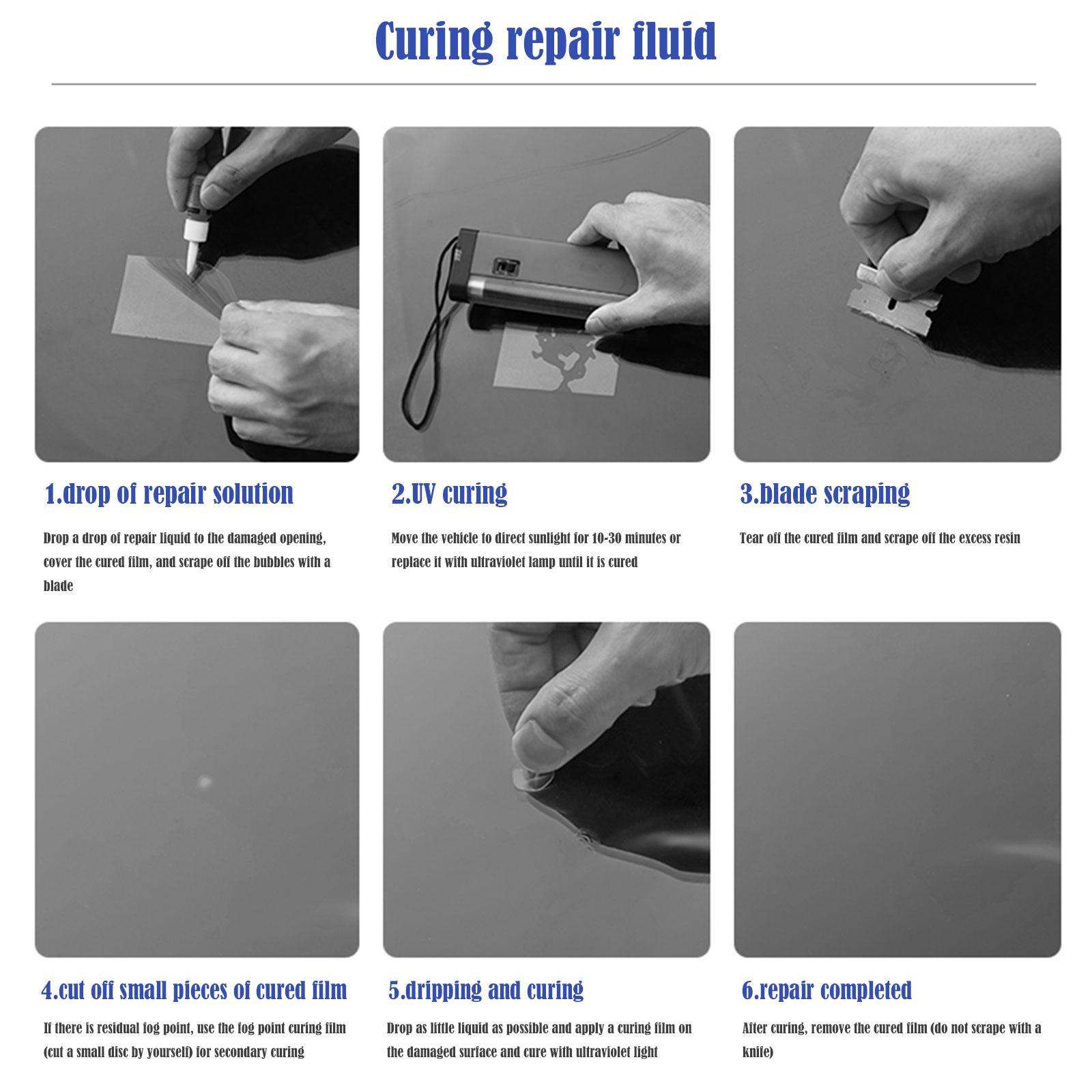 Curing repair fluid

1.drop of repair solution

Drop a drop of repair liquid to the damaged opening, cover the cured film, and scrape off the bubbles with a blade

2.UV curing

Move the vehicle to direct sunlight for 10-30 minutes or replace it with ultraviolet lamp until it is cured

3.blade scraping

Tear off the cured film and scrape off the excess resin

4.cut off small pieces of cured film

If there is residual fog point, use the fog point curing film (cut a small disc by yourself) for secondary curing

5.dripping and curing

Drop as little liquid as possible and apply a curing film on the damaged surface and cure with ultraviolet light

6.repair completed

After curing, remove the cured film (do not scrape with a knife)