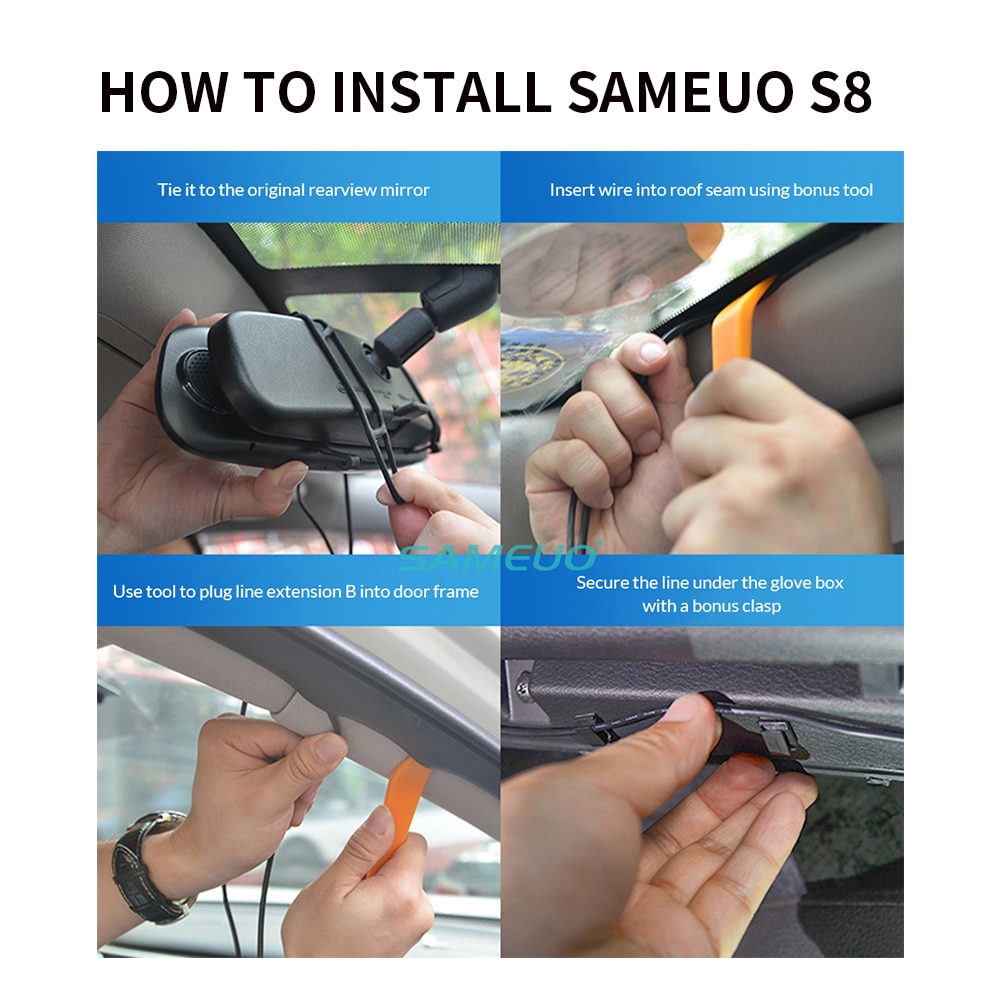 HOW TO INSTALL SAMEUO S8

Tie it to the original rearview mirror

Insert wire into roof seam using bonus tool

SAMEUO

Use tool to plug line extension B into door frame

Secure the line under the glove box with a bonus clasp