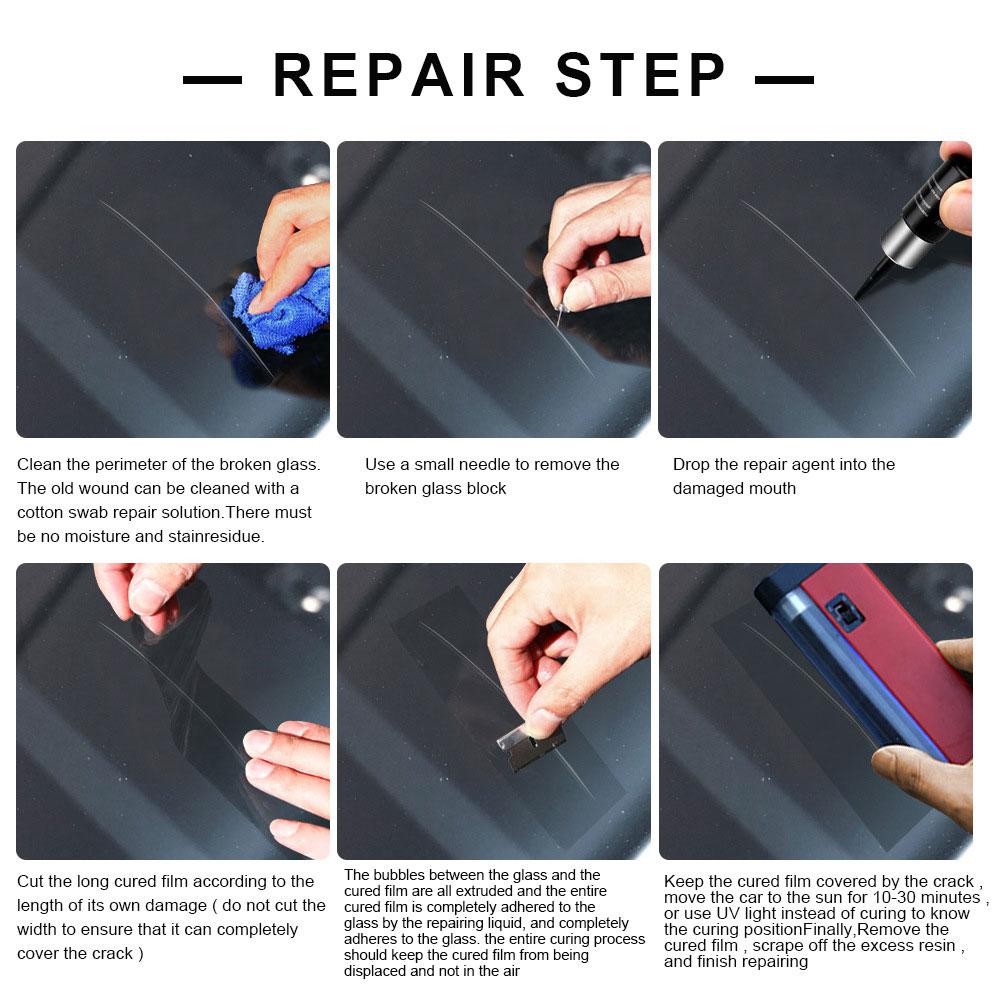 — REPAIR STEP —

Clean the perimeter of the broken glass. The old wound can be cleaned with a cotton swab repair solution.There must be no moisture and stainresidue.

Use a small needle to remove the broken glass block

Drop the repair agent into the damaged mouth

Cut the long cured film according to the length of its own damage ( do not cut the width to ensure that it can completely cover the crack )

The bubbles between the glass and the cured film are all extruded and the entire cured film is completely adhered to the glass by the repairing liquid, and completely adheres to the glass. the entire curing process should keep the cured film from being displaced and not in the air

Keep the cured film covered by the crack , move the car to the sun for 10-30 minutes , or use UV light instead of curing to know the curing positionFinally,Remove the cured film , scrape off the excess resin , and finish repairing