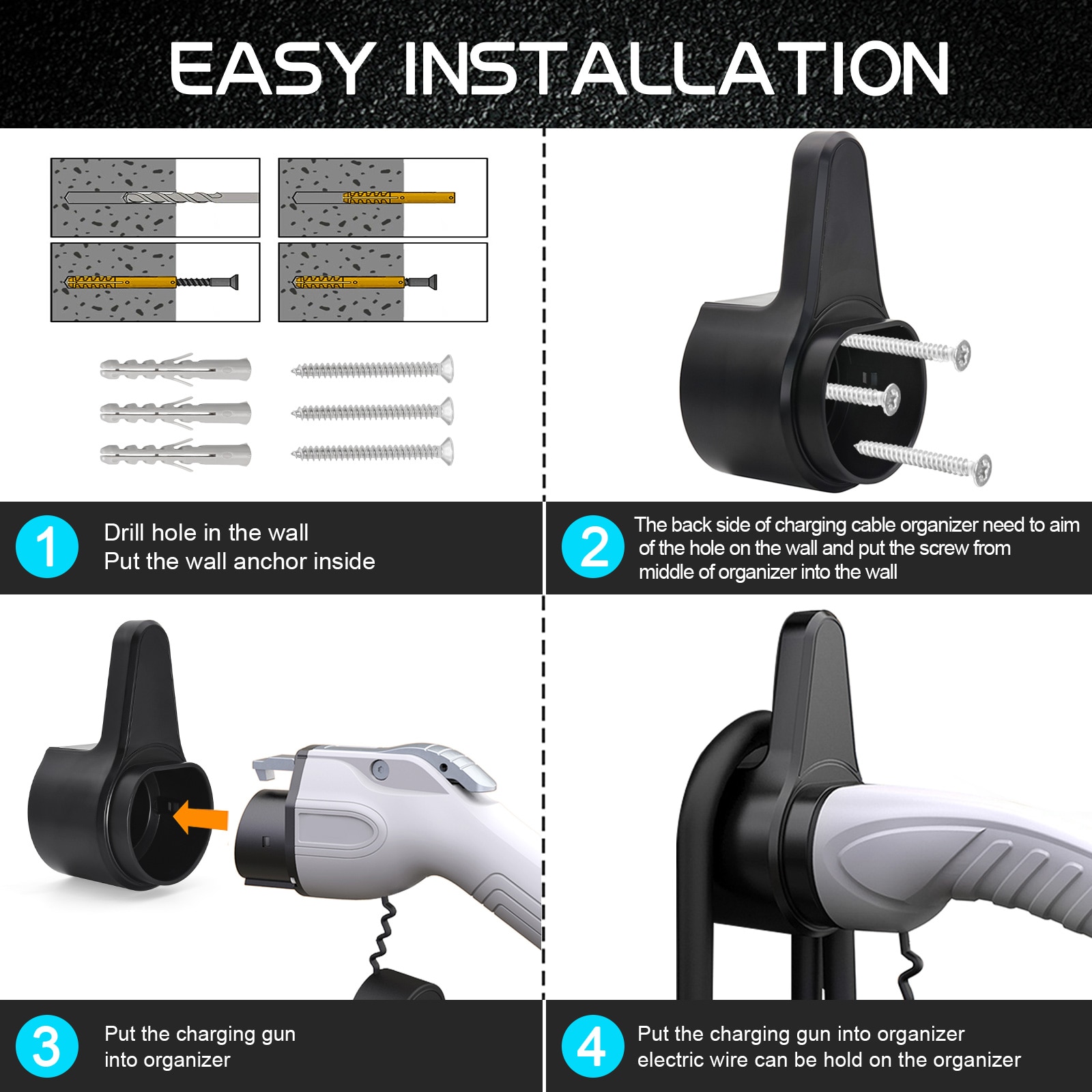 EASY INSTALLATION

1 Drill hole in the wall
Put the wall anchor inside

2 The back side of charging cable organizer need to aim of the hole on the wall and put the screw from middle of organizer into the wall

3 Put the charging gun into organizer

4 Put the charging gun into organizer electric wire can be hold on the organizer